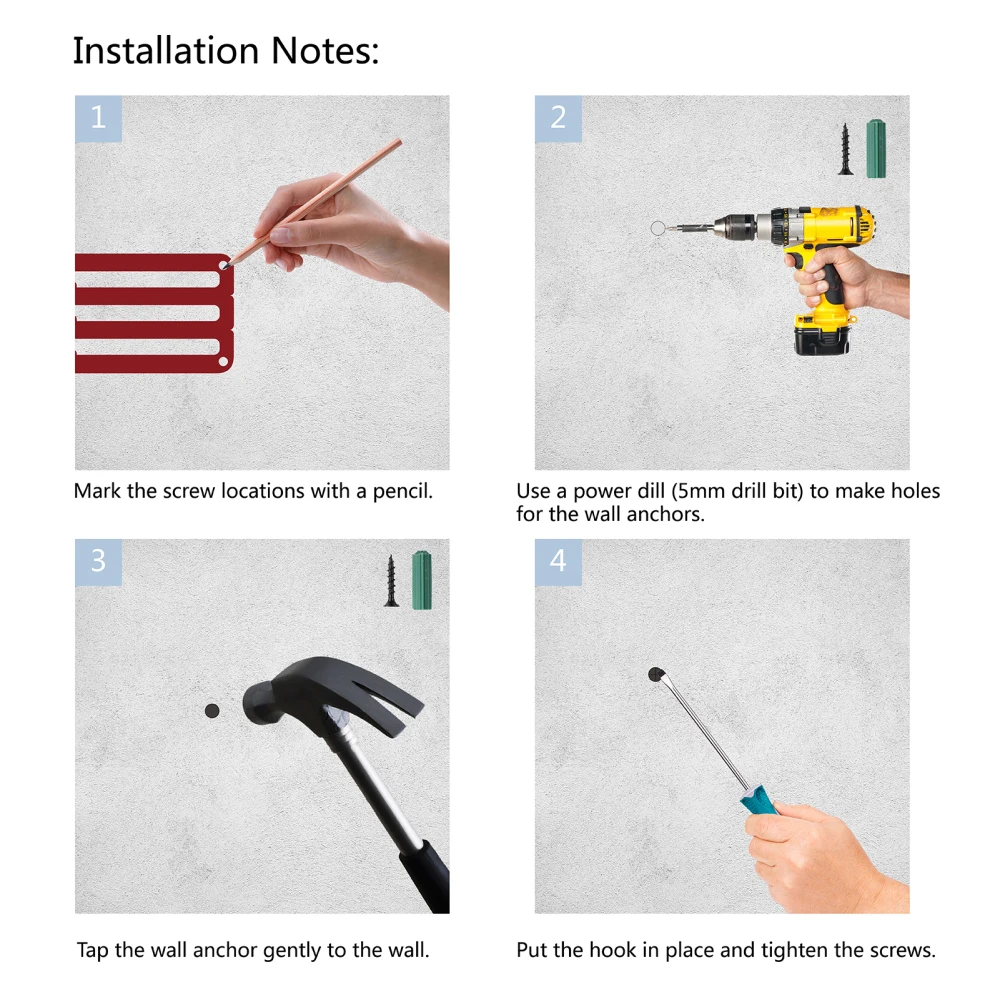 Installation Notes:

1

Mark the screw locations with a pencil.

2

Use a power dill (5mm drill bit) to make holes for the wall anchors.

3

Tap the wall anchor gently to the wall.

4

Put the hook in place and tighten the screws.