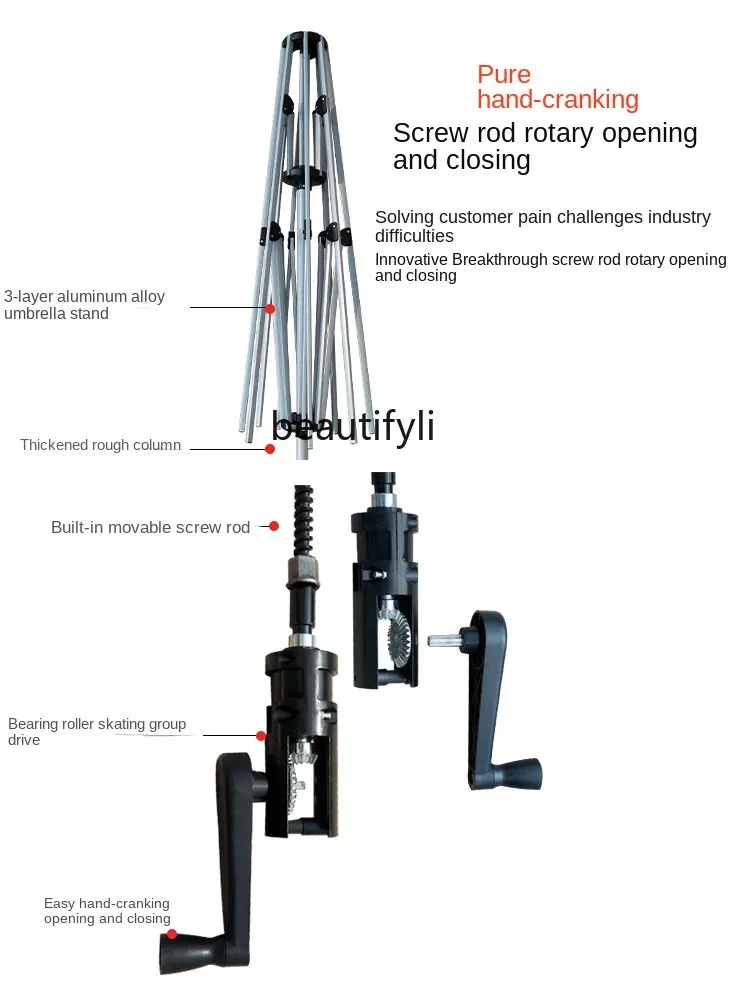 Pure
hand-cranking

Screw rod rotary opening and closing

Solving customer pain challenges industry difficulties

Innovative Breakthrough screw rod rotary opening and closing

3-layer aluminum alloy umbrella stand

beautifyli

Thickened rough column

Built-in movable screw rod

Bearing roller skating group drive

Easy hand-cranking opening and closing