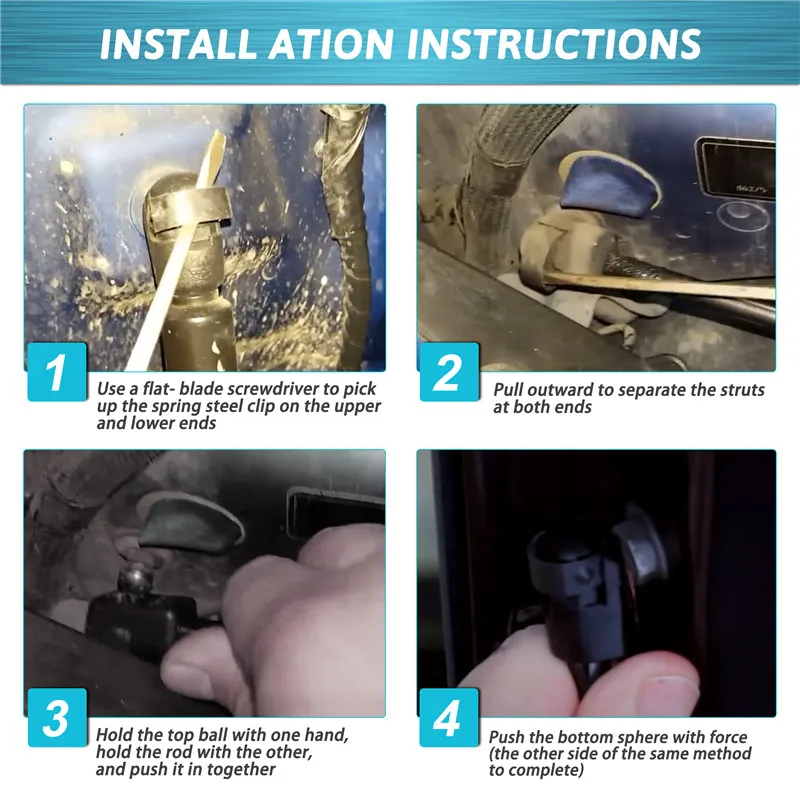 INSTALL ATION INSTRUCTIONS

1
Use a flat- blade screwdriver to pick up the spring steel clip on the upper and lower ends

2
Pull outward to separate the struts at both ends

3
Hold the top ball with one hand, hold the rod with the other, and push it in together

4
Push the bottom sphere with force (the other side of the same method to complete)