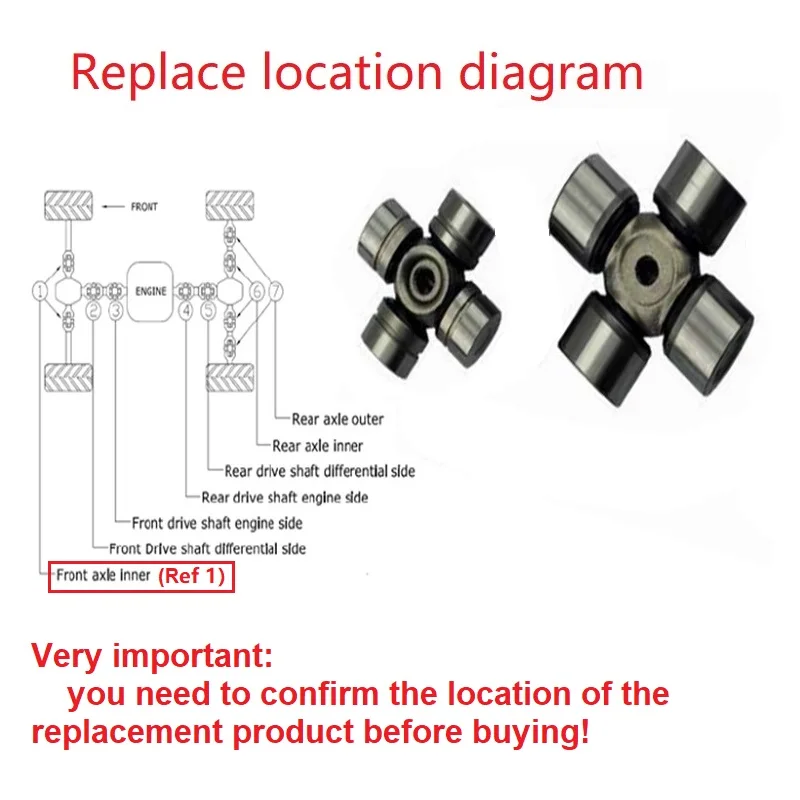 Replace location diagram

FRONT

ENGINE

1 2 3 4 5 6 7

Rear axle outer
Rear axle inner
Rear drive shaft differential side
Rear drive shaft engine side
Front drive shaft engine side
Front Drive shaft differential side
Front axle inner (Ref 1)

Very important:
you need to confirm the location of the replacement product before buying!