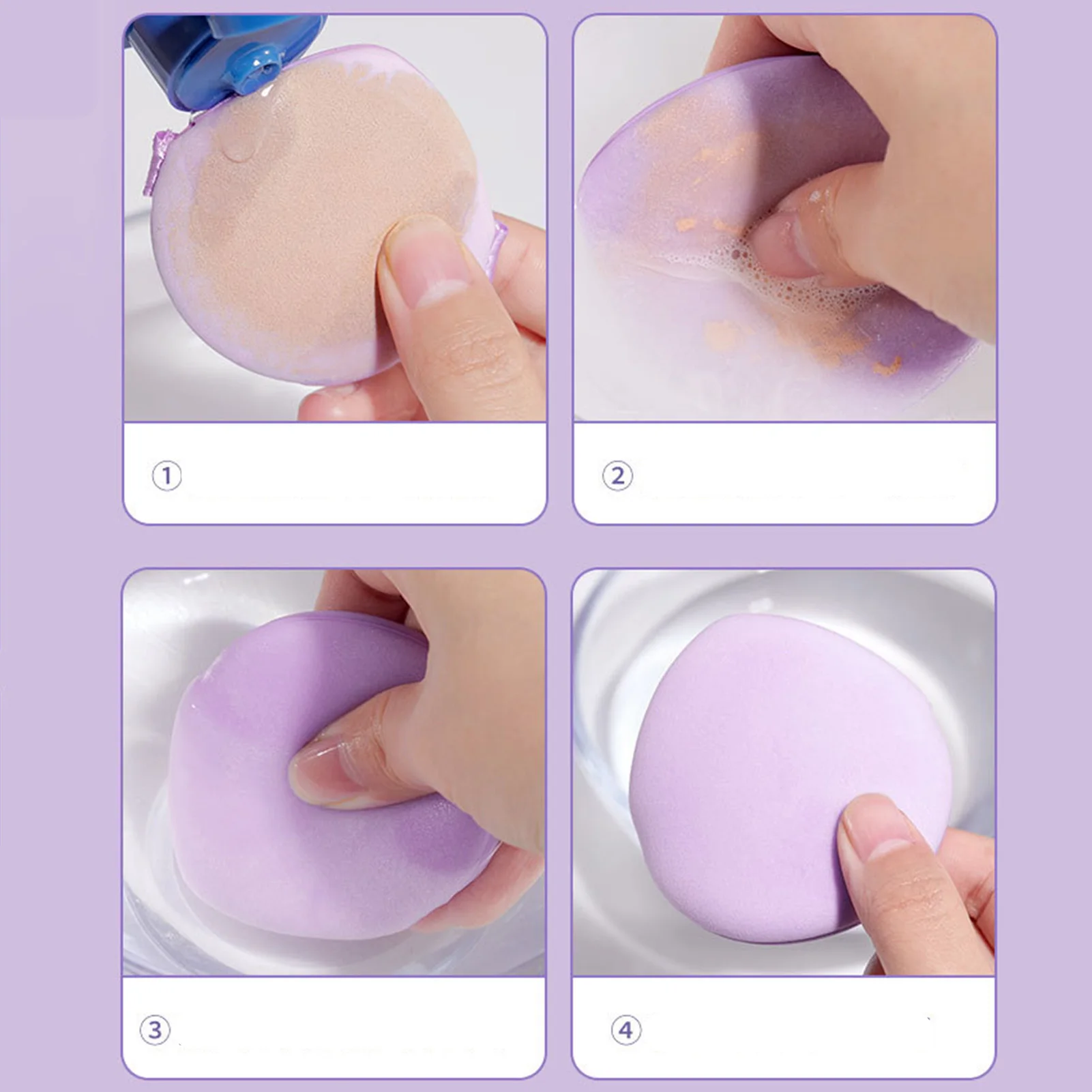 ①

②

③

④