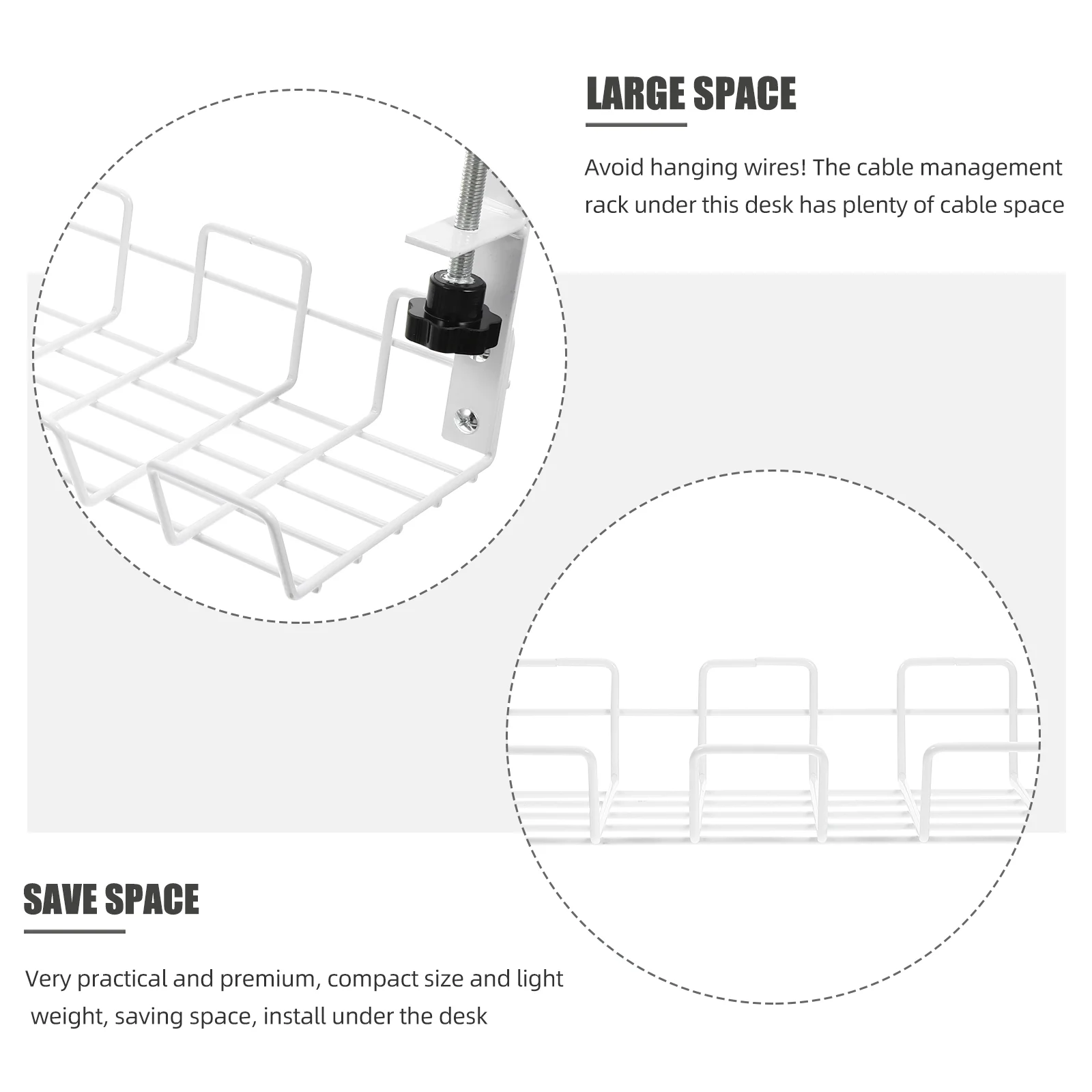 LARGE SPACE

Avoid hanging wires! The cable management rack under this desk has plenty of cable space

SAVE SPACE

Very practical and premium, compact size and light weight, saving space, install under the desk