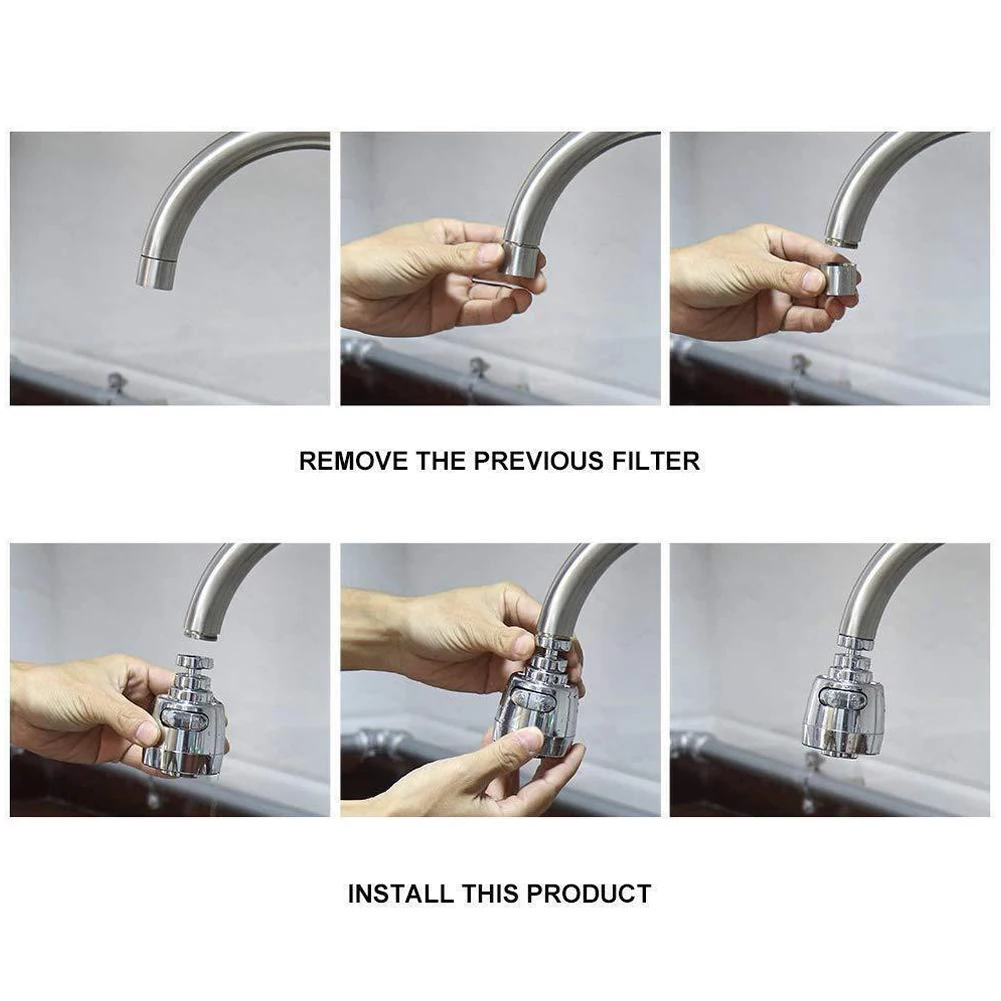 REMOVE THE PREVIOUS FILTER

INSTALL THIS PRODUCT