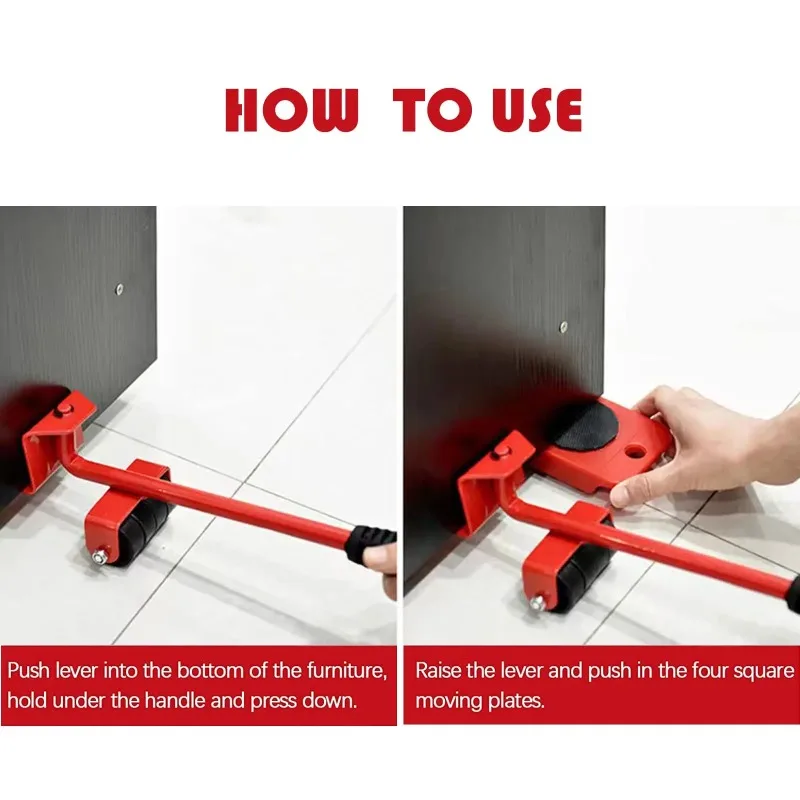 HOW TO USE

Push lever into the bottom of the furniture, hold under the handle and press down.

Raise the lever and push in the four square moving plates.