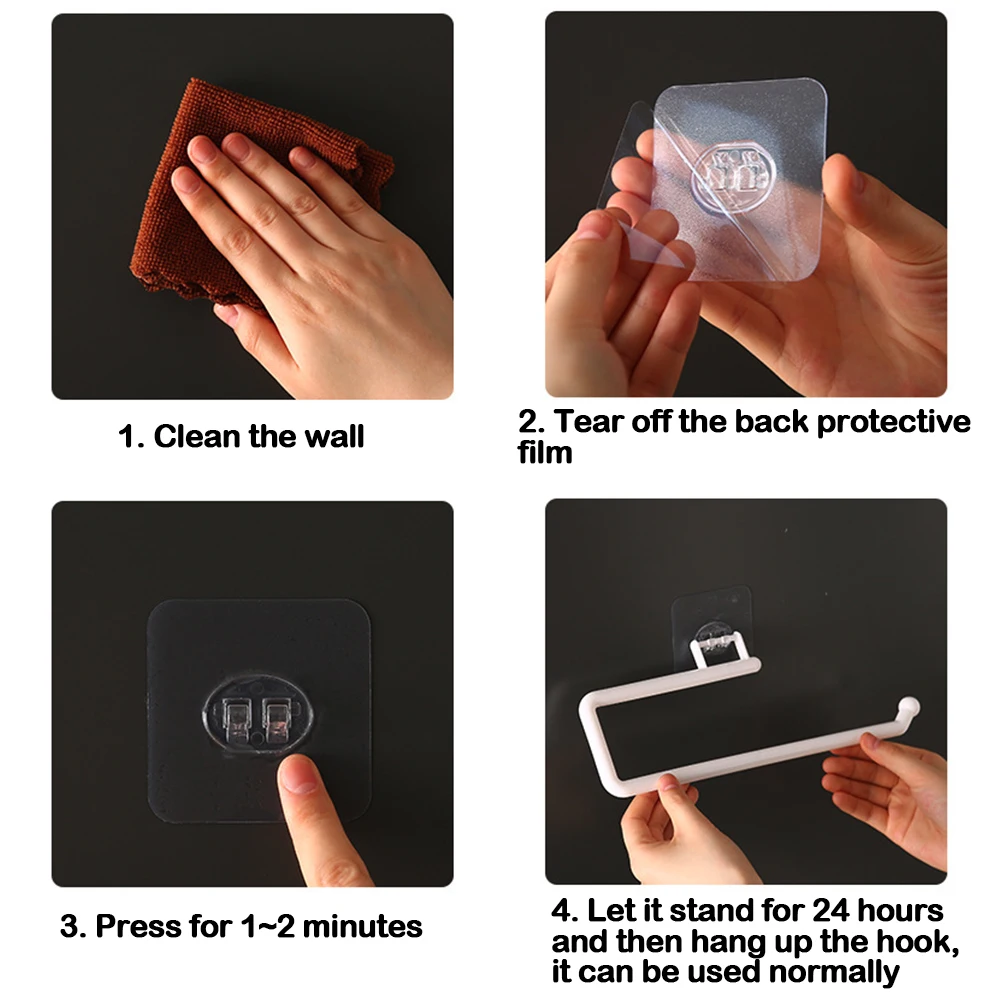 1. Clean the wall

2. Tear off the back protective film

3. Press for 1~2 minutes

4. Let it stand for 24 hours and then hang up the hook, it can be used normally