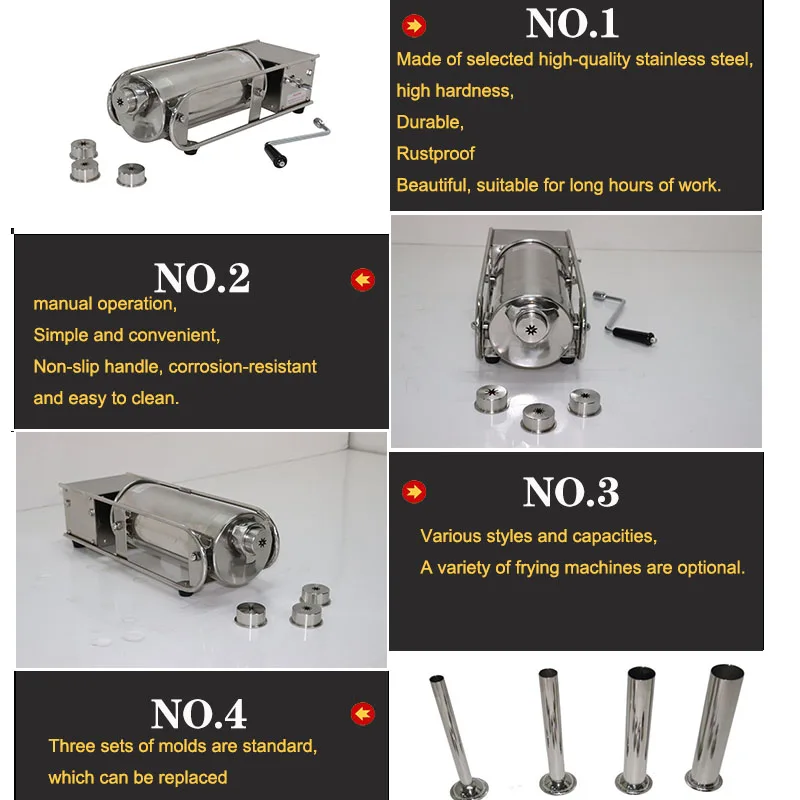 NO.1

Made of selected high-quality stainless steel, high hardness,
Durable,
Rustproof
Beautiful, suitable for long hours of work.

NO.2

manual operation,
Simple and convenient,
Non-slip handle, corrosion-resistant and easy to clean.

NO.3

Various styles and capacities,
A variety of frying machines are optional.

NO.4

Three sets of molds are standard, which can be replaced