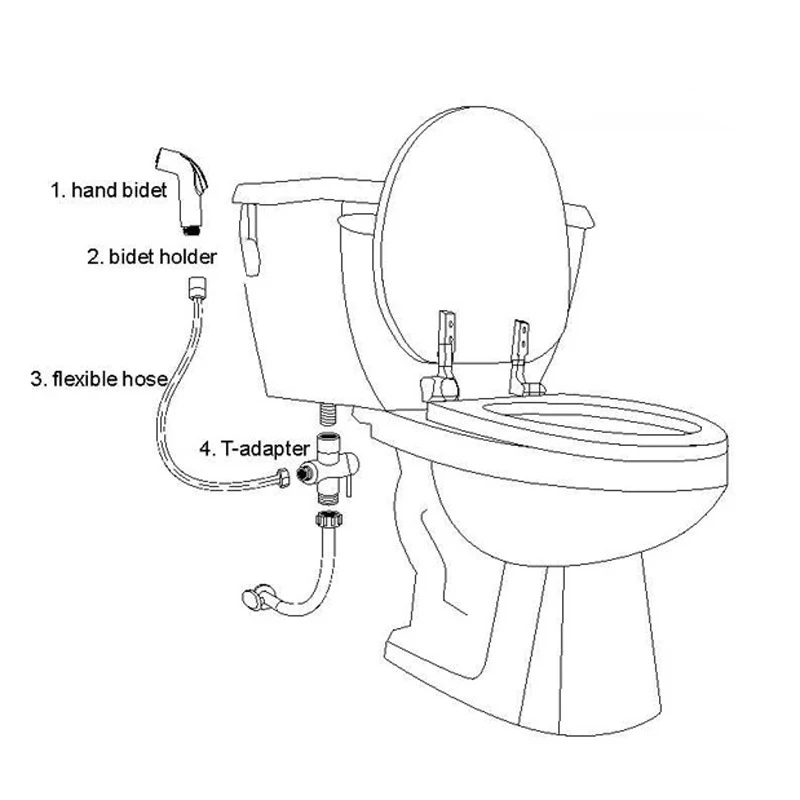 1. hand bidet
2. bidet holder
3. flexible hose
4. T-adapter