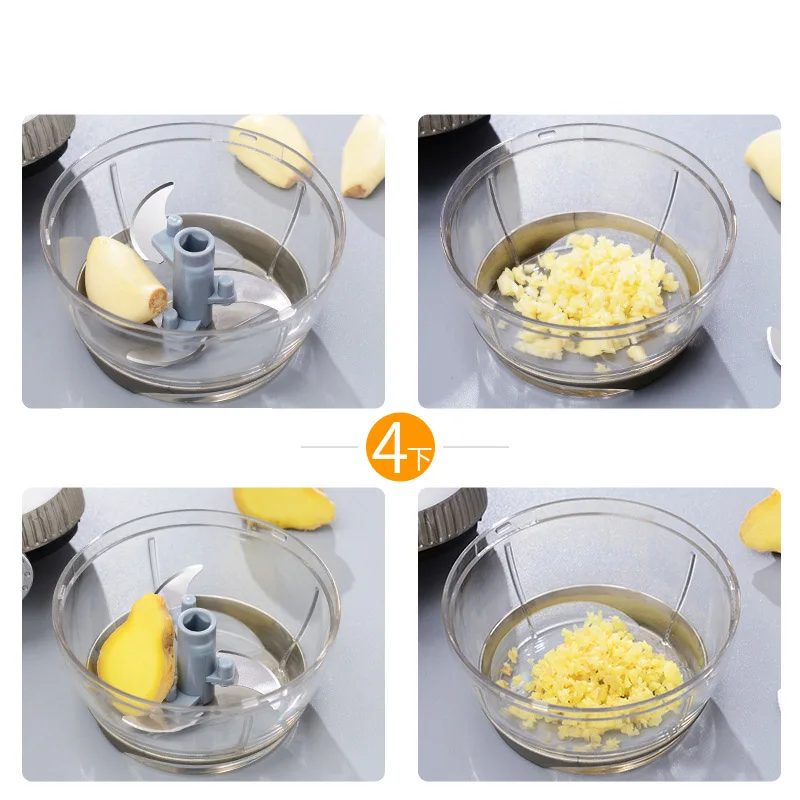 4下