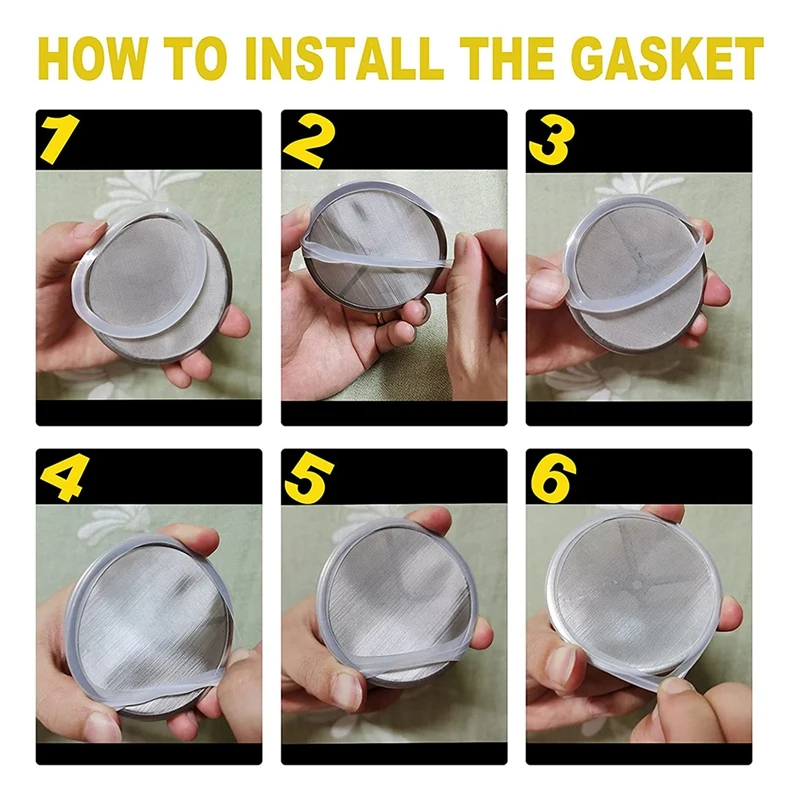 HOW TO INSTALL THE GASKET

1

2

3

4

5

6