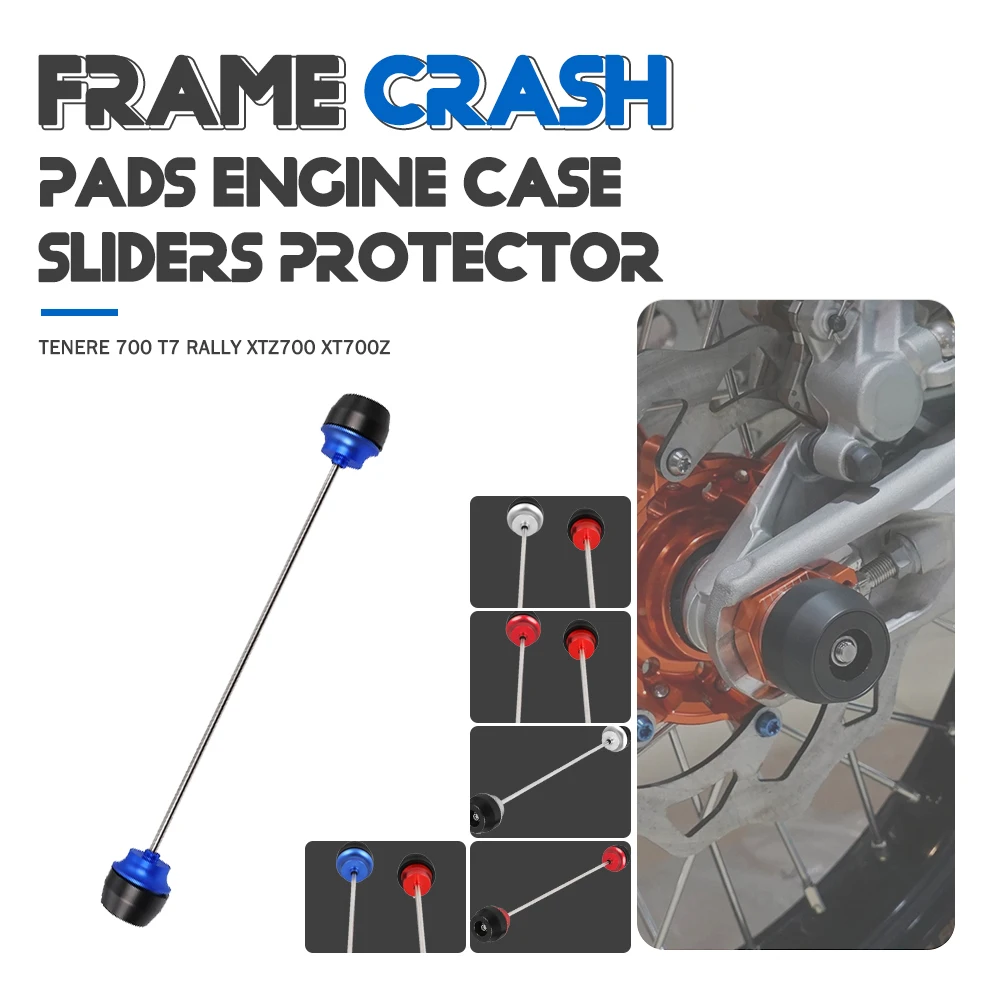 FRAME CRASH
PADS ENGINE CASE
SLIDERS PROTECTOR

TENERE 700 T7 RALLY XTZ700 XT700Z