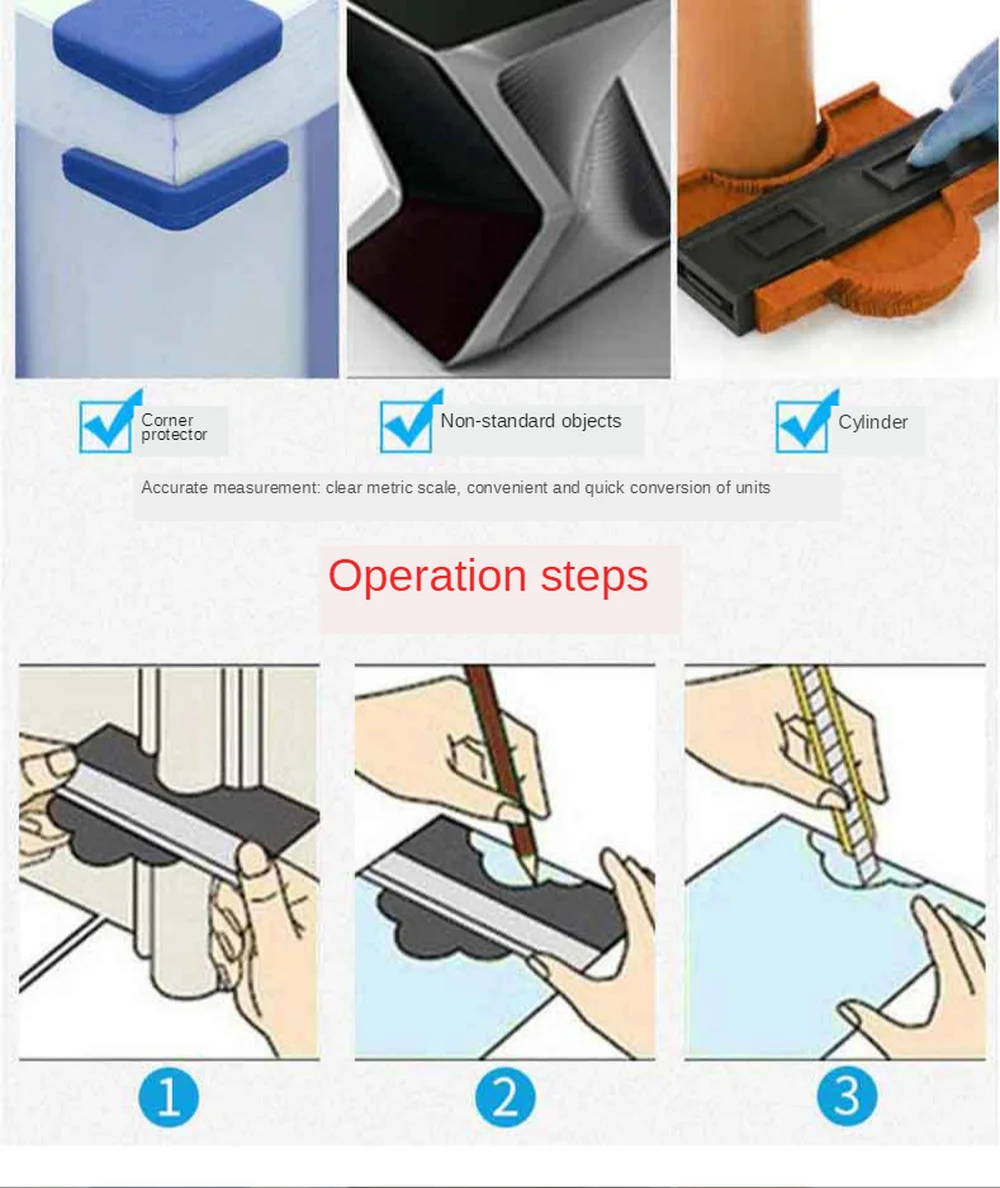 Corner protector

Non-standard objects

Cylinder

Accurate measurement: clear metric scale, convenient and quick conversion of units

Operation steps

1

2

3