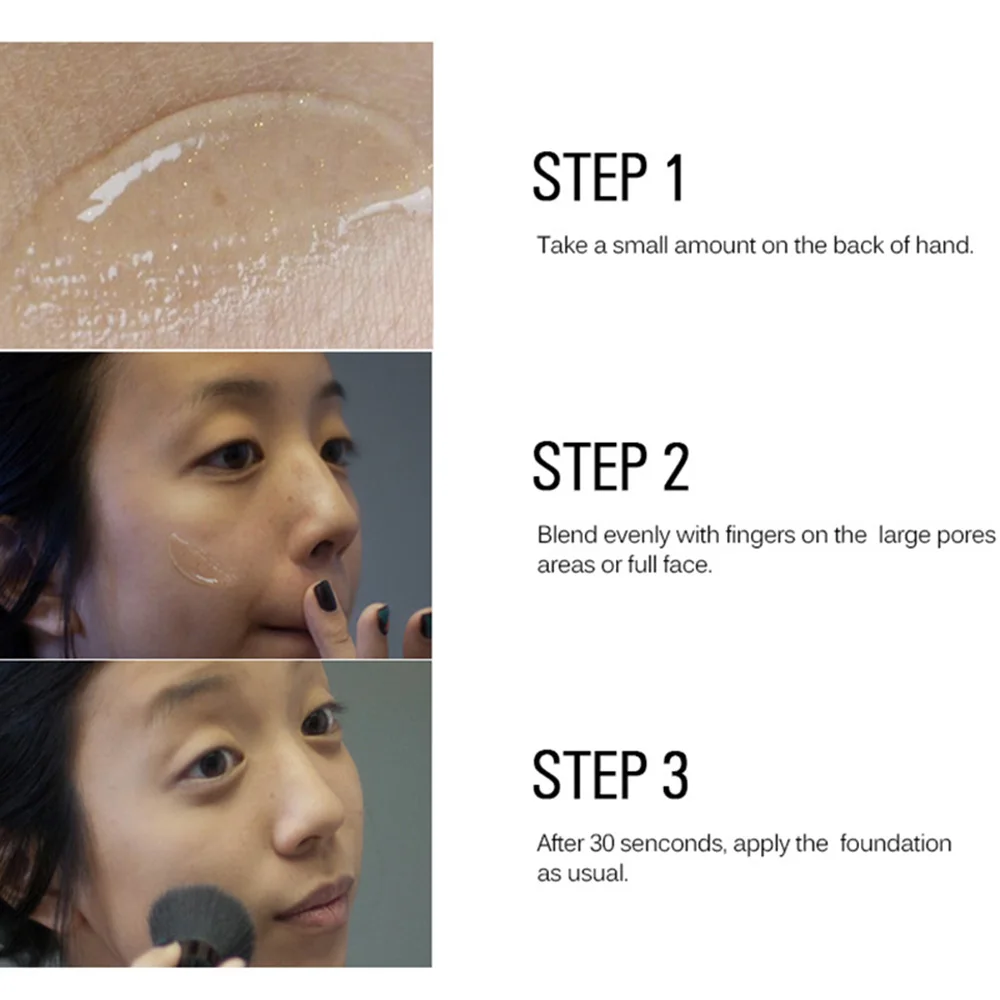 STEP 1

Take a small amount on the back of hand.

STEP 2

Blend evenly with fingers on the large pores areas or full face.

STEP 3

After 30 senconds, apply the foundation as usual.