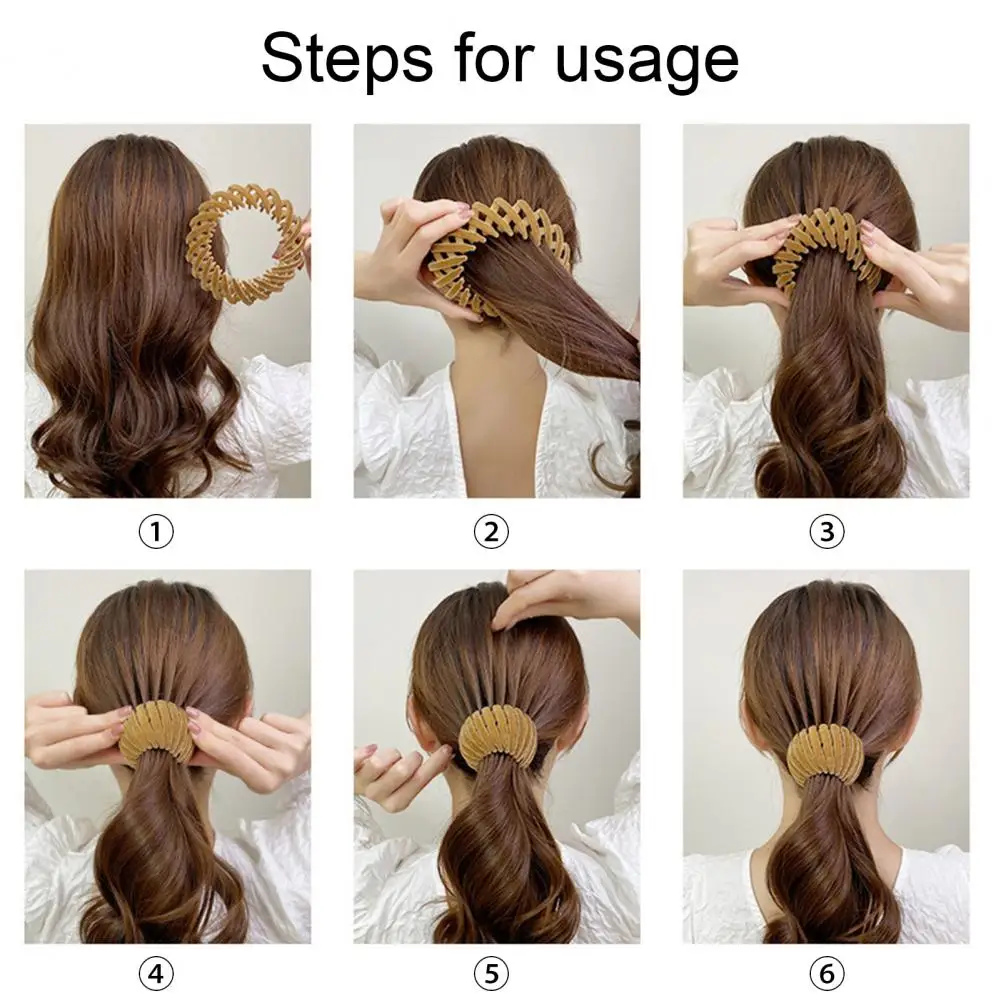 Steps for usage

①

②

③

④

⑤

⑥