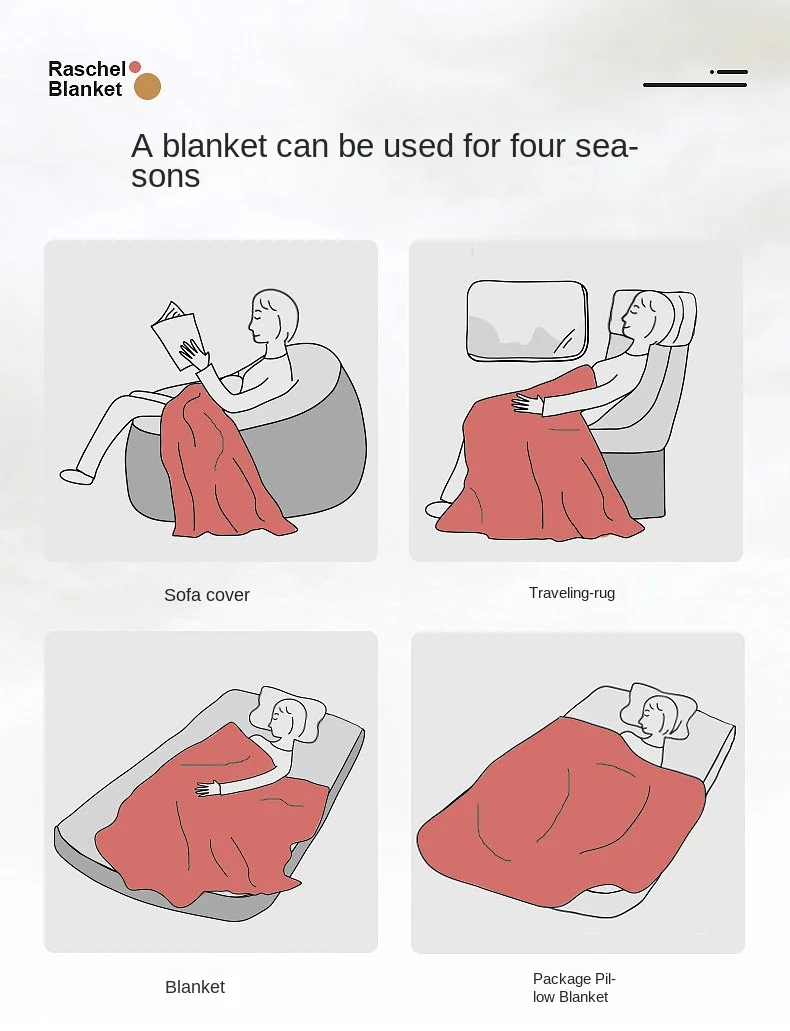 Raschel
Blanket

A blanket can be used for four seasons

Sofa cover

Traveling-rug

Blanket

Package Pillow Blanket