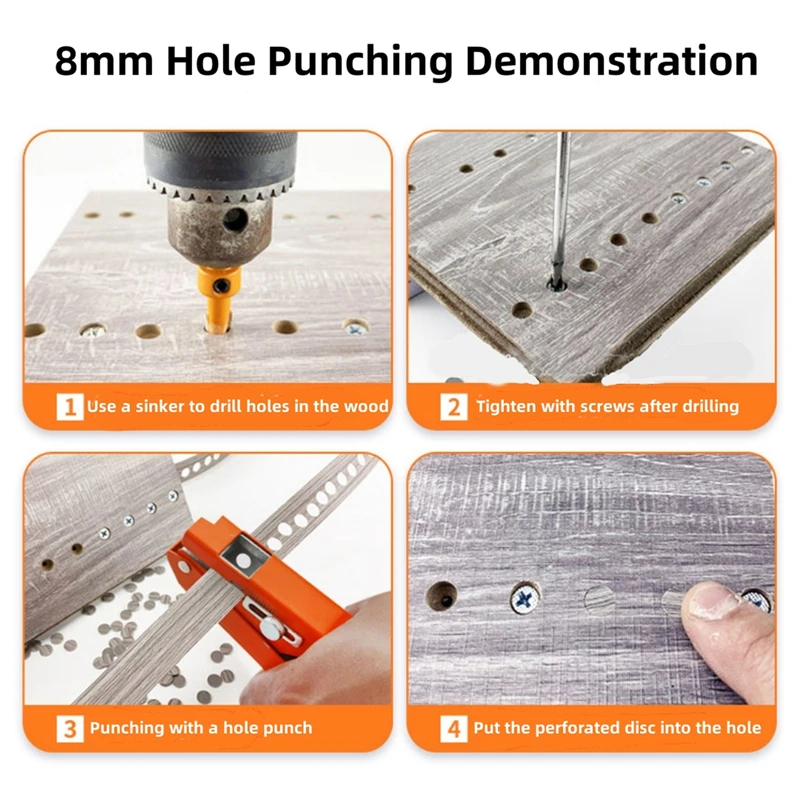 8mm Hole Punching Demonstration

1 Use a sinker to drill holes in the wood

2 Tighten with screws after drilling

3 Punching with a hole punch

4 Put the perforated disc into the hole