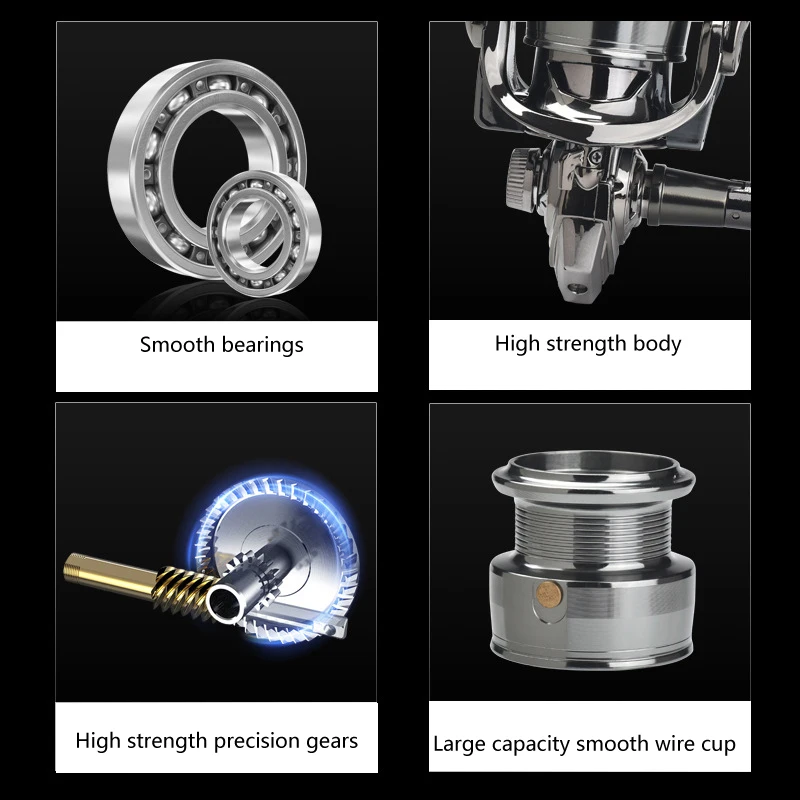 Smooth bearings

High strength body

High strength precision gears

Large capacity smooth wire cup