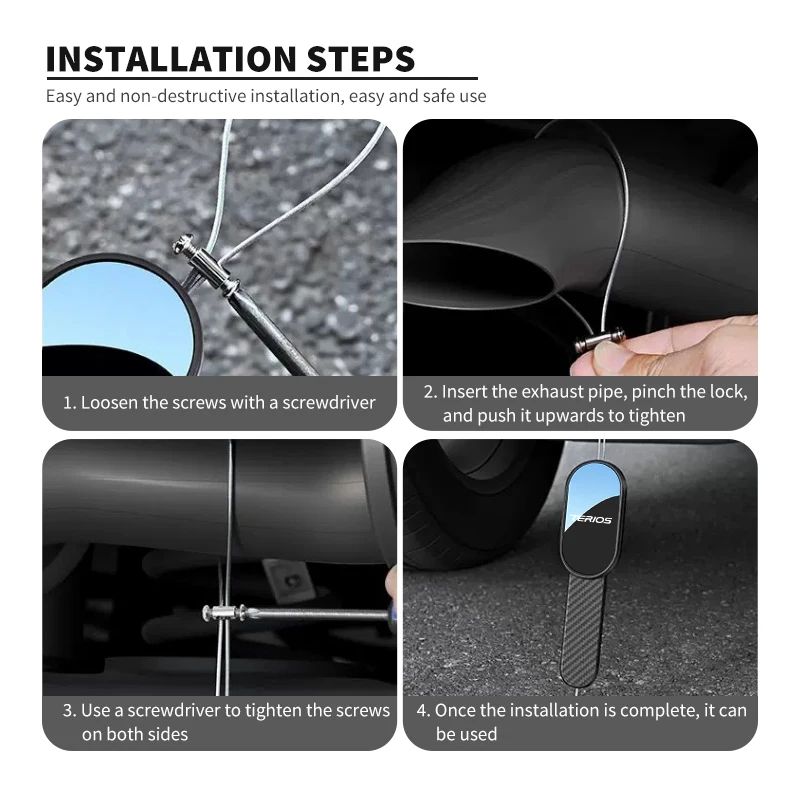 INSTALLATION STEPS

Easy and non-destructive installation, easy and safe use

1. Loosen the screws with a screwdriver

2. Insert the exhaust pipe, pinch the lock, and push it upwards to tighten

3. Use a screwdriver to tighten the screws on both sides

TERIOS

4. Once the installation is complete, it can be used