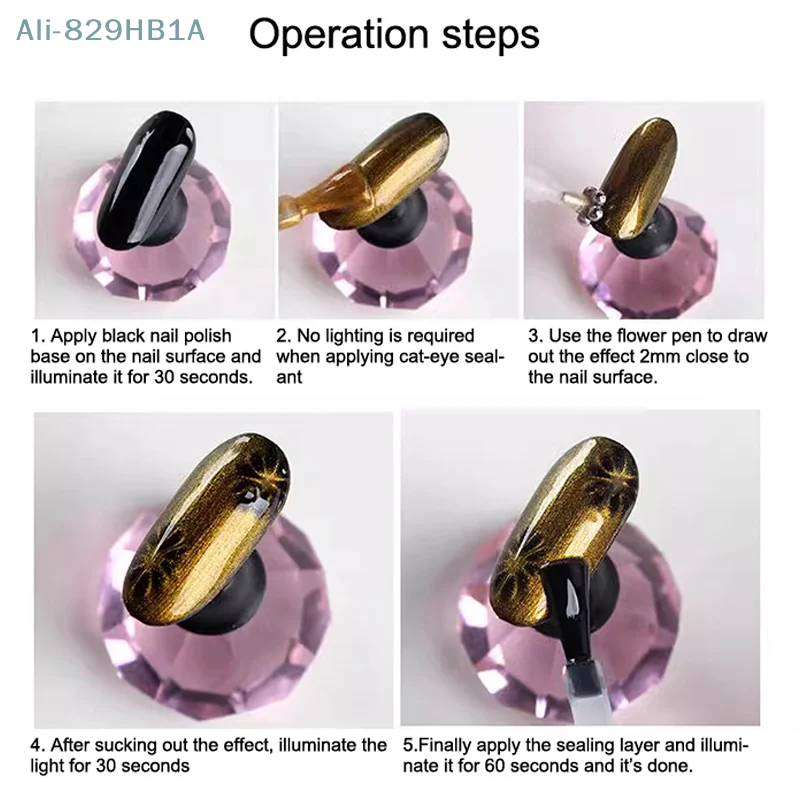 Ali-829HB1A

Operation steps

1. Apply black nail polish base on the nail surface and illuminate it for 30 seconds.

2. No lighting is required when applying cat-eye sealant

3. Use the flower pen to draw out the effect 2mm close to the nail surface.

4. After sucking out the effect, illuminate the light for 30 seconds

5.Finally apply the sealing layer and illuminate it for 60 seconds and it's done.