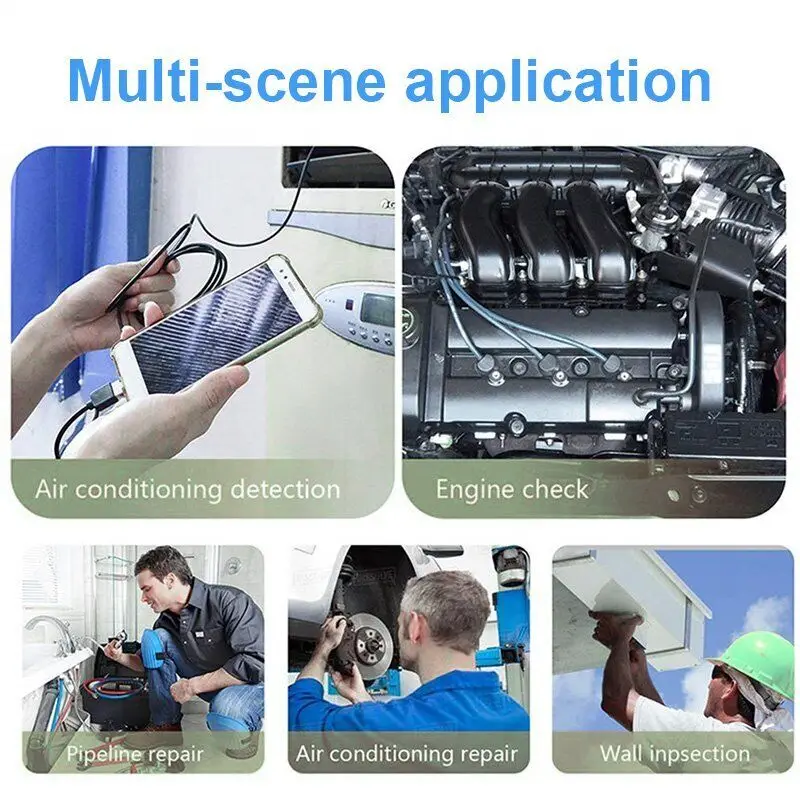 Multi-scene application

Air conditioning detection

Engine check

Pipeline repair

Air conditioning repair

Wall inpsection