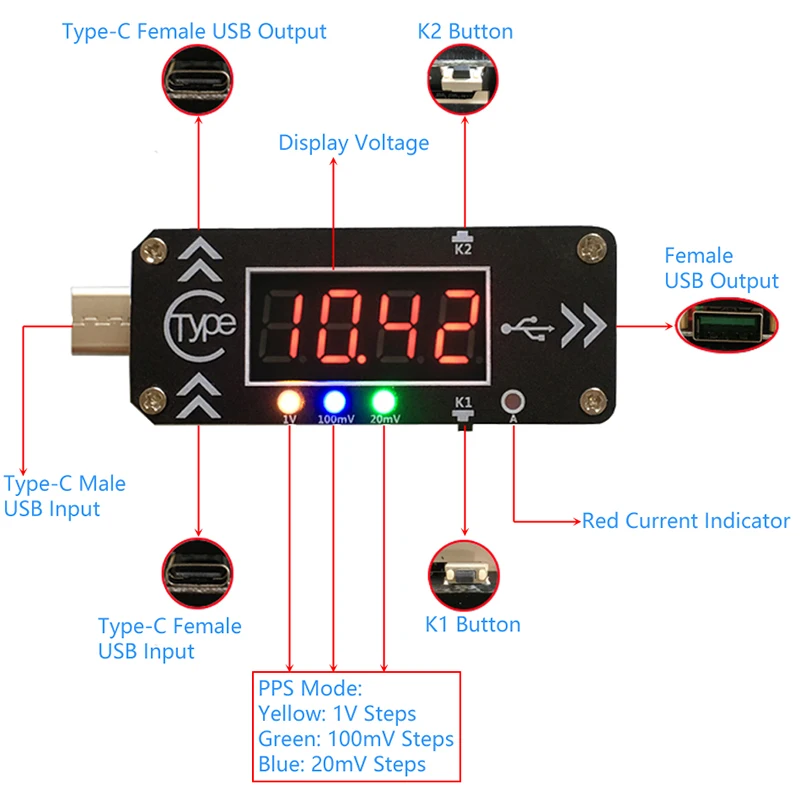 Type-C Female USB Output

K2 Button

Display Voltage

K2

Female USB Output

Type

10.42

1V 100mV 20mV

K1

A

Type-C Male USB Input

Red Current Indicator

Type-C Female USB Input

K1 Button

PPS Mode:
Yellow: 1V Steps
Green: 100mV Steps
Blue: 20mV Steps