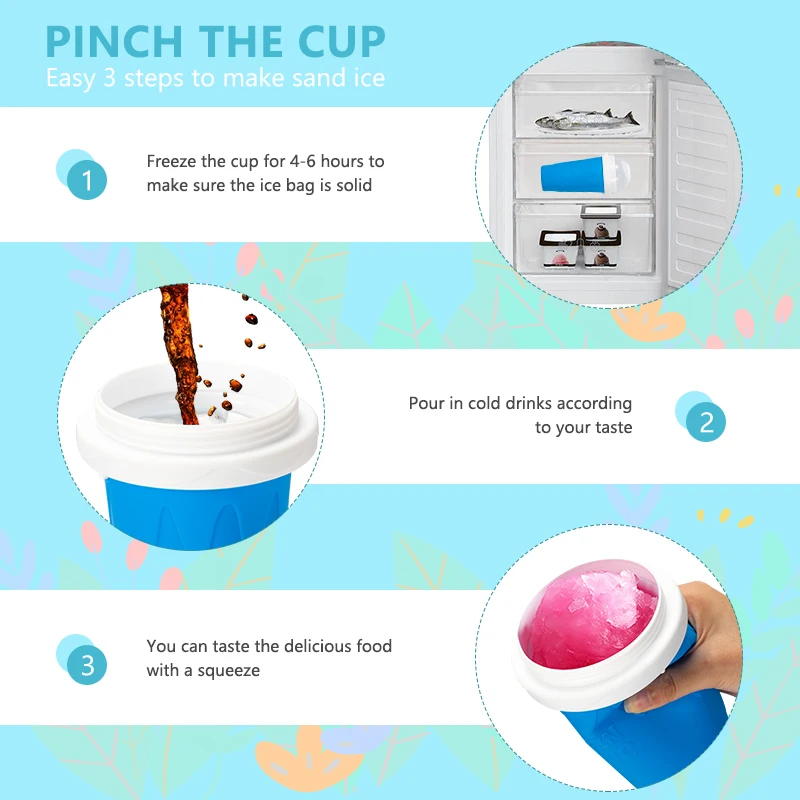 PINCH THE CUP
Easy 3 steps to make sand ice

1
Freeze the cup for 4-6 hours to make sure the ice bag is solid

Pour in cold drinks according to your taste
2

3
You can taste the delicious food with a squeeze