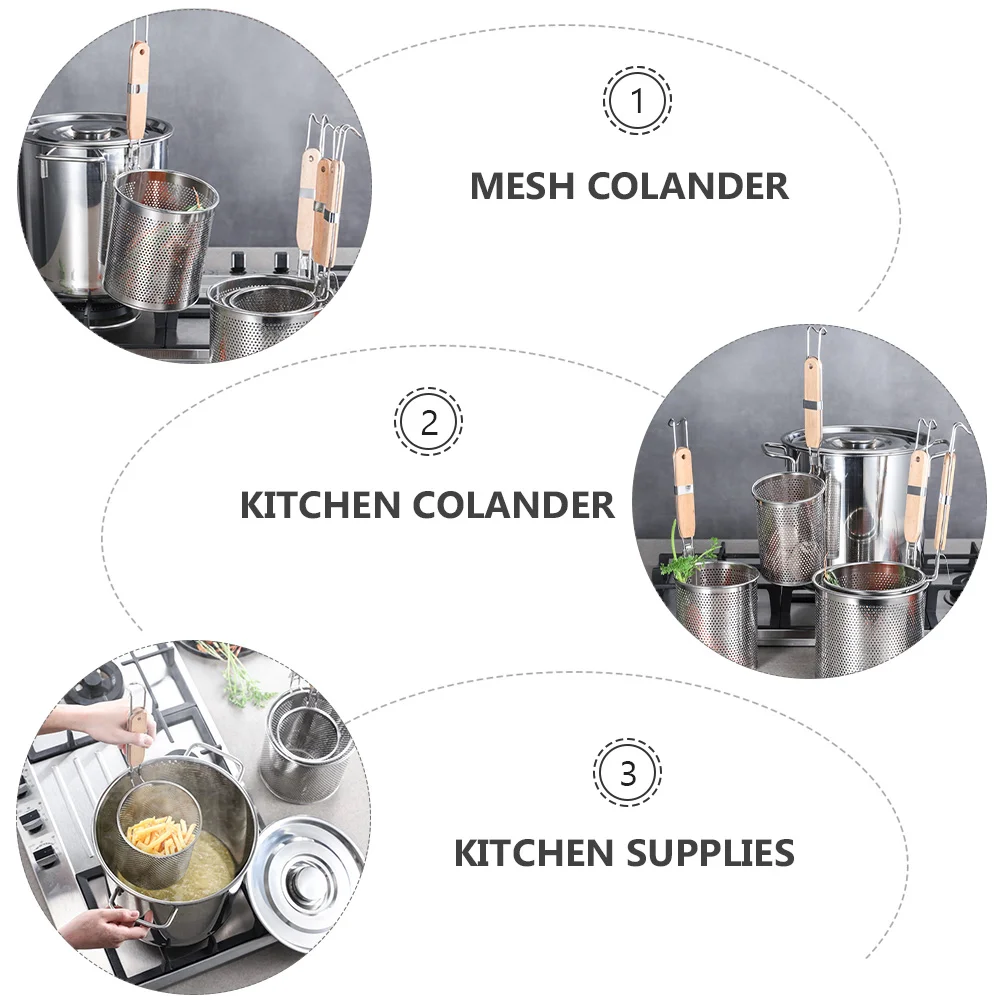 1

MESH COLANDER

2

KITCHEN COLANDER

3

KITCHEN SUPPLIES