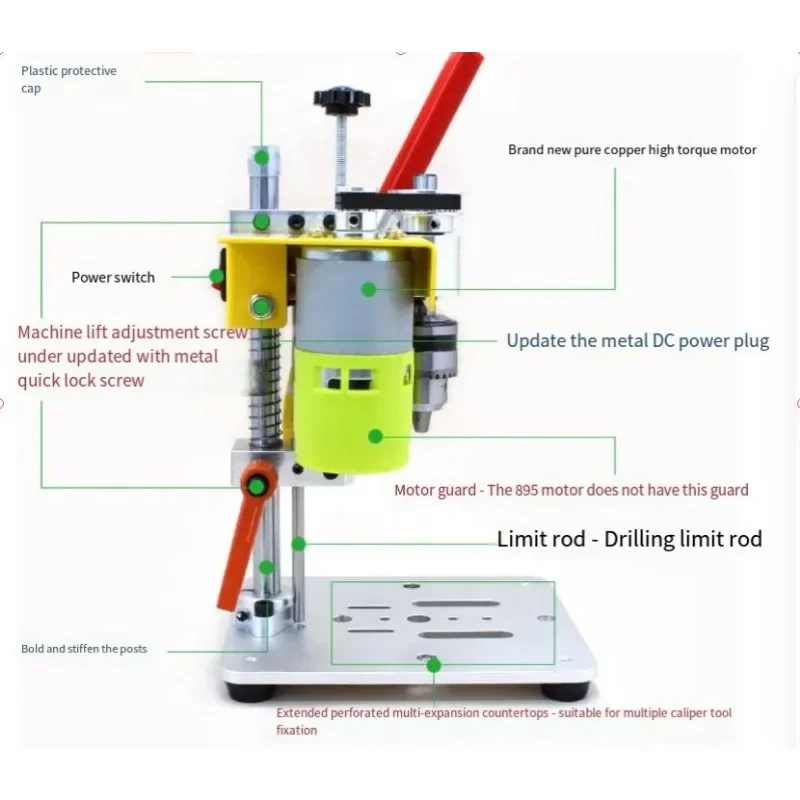 Plastic protective cap

Brand new pure copper high torque motor

Power switch

Machine lift adjustment screw under updated with metal quick lock screw

Update the metal DC power plug

Motor guard - The 895 motor does not have this guard

Limit rod - Drilling limit rod

Bold and stiffen the posts

Extended perforated multi-expansion countertops - suitable for multiple caliper tool fixation