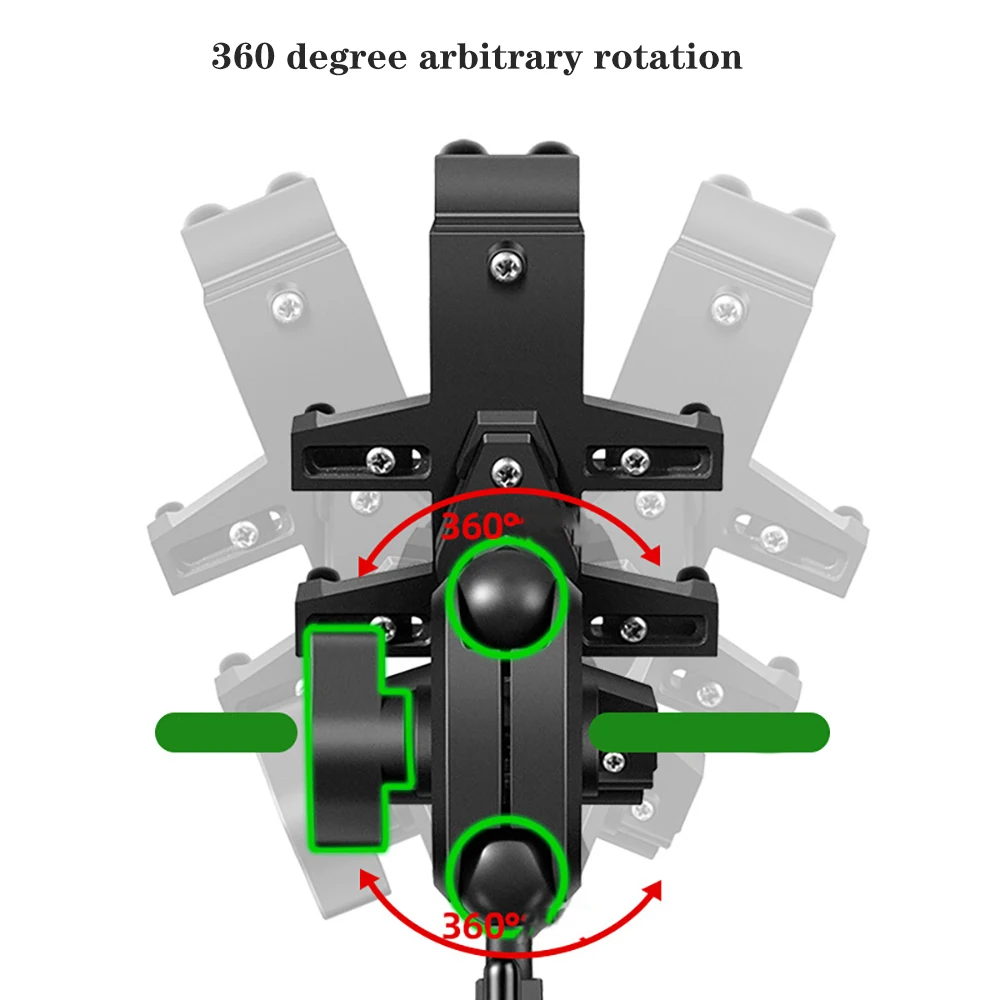 360 degree arbitrary rotation

360°

360°