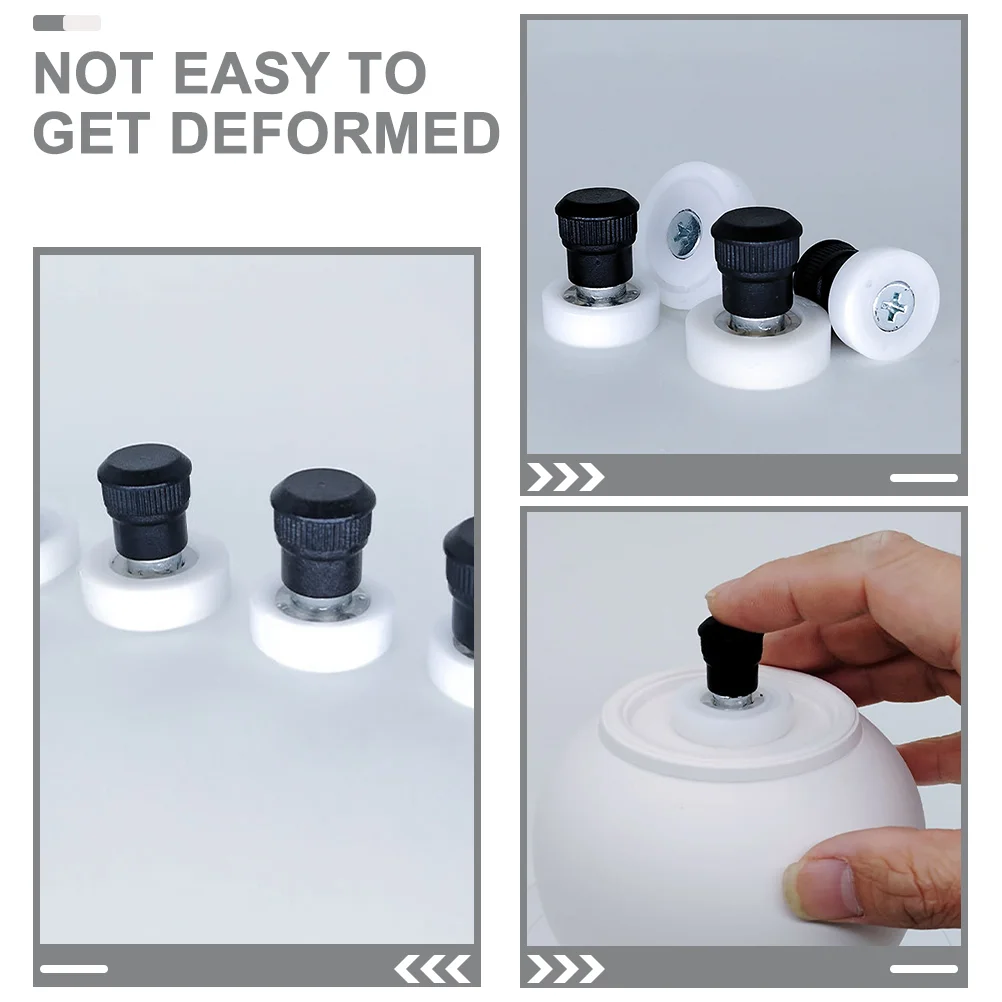 NOT EASY TO GET DEFORMED