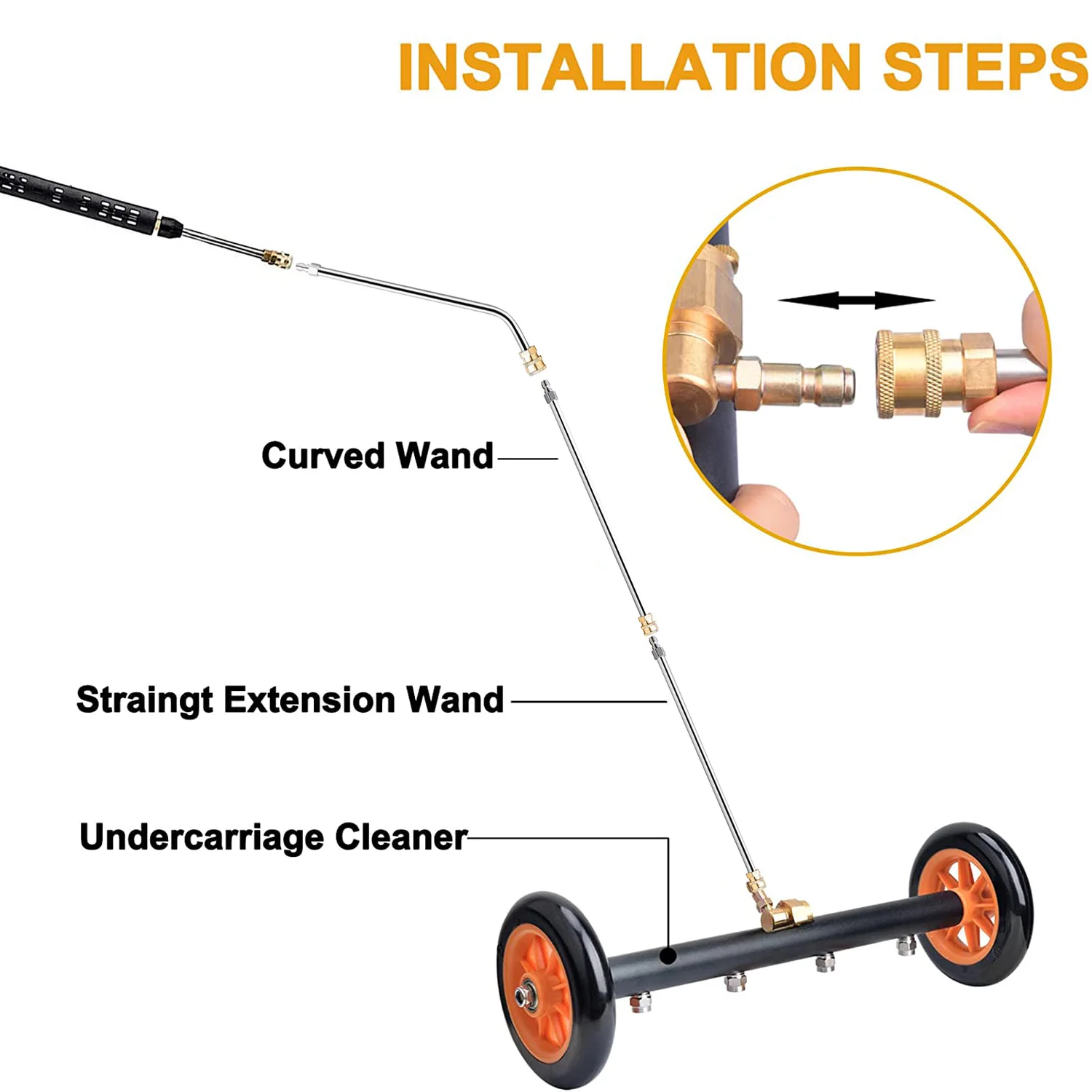 INSTALLATION STEPS

Curved Wand

Straingt Extension Wand

Undercarriage Cleaner