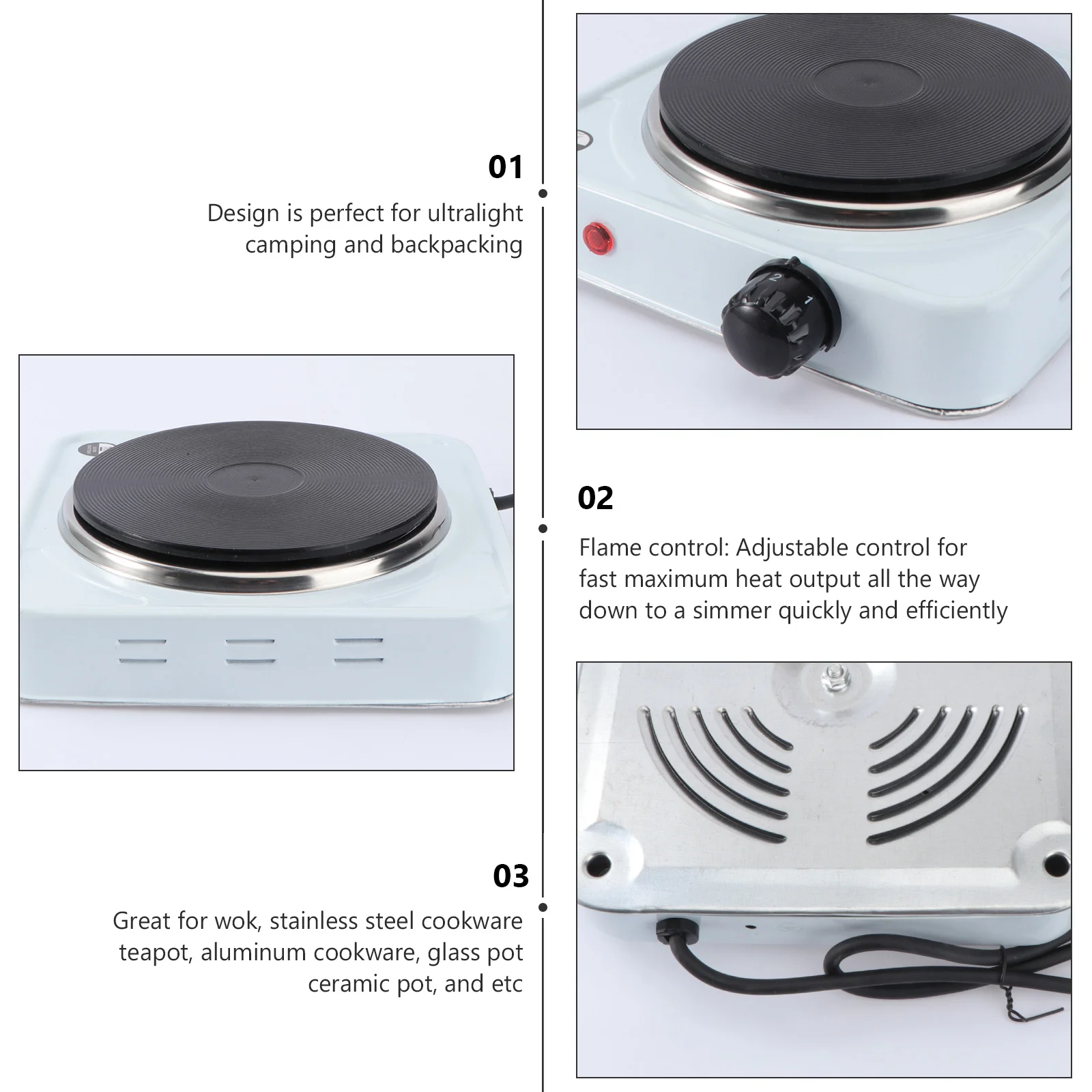 01

Design is perfect for ultralight camping and backpacking

2
1

02

Flame control: Adjustable control for fast maximum heat output all the way down to a simmer quickly and efficiently

03

Great for wok, stainless steel cookware teapot, aluminum cookware, glass pot ceramic pot, and etc