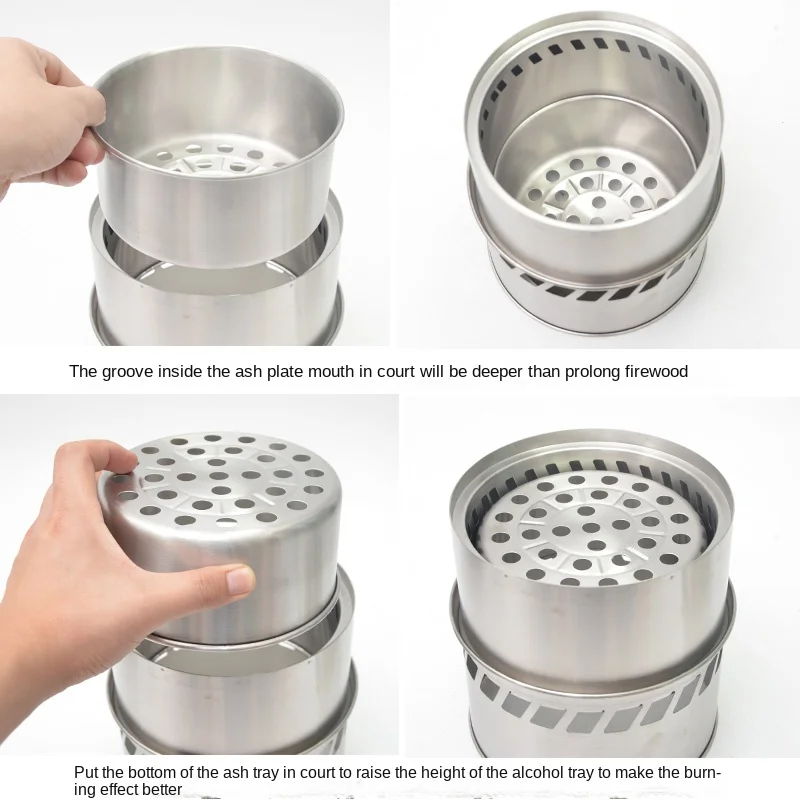 The groove inside the ash plate mouth in court will be deeper than prolong firewood

Put the bottom of the ash tray in court to raise the height of the alcohol tray to make the burning effect better