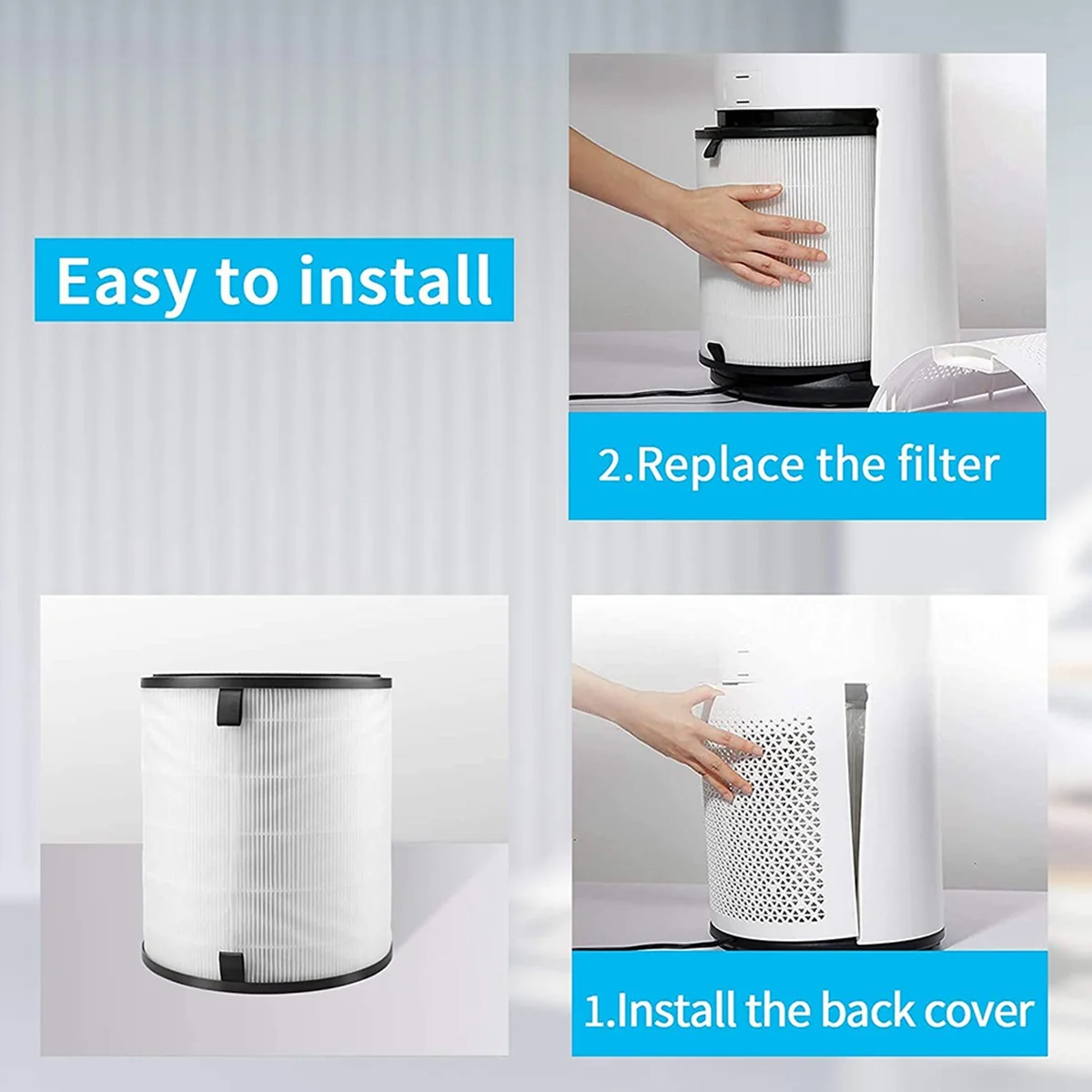 Easy to install

2.Replace the filter

1.Install the back cover