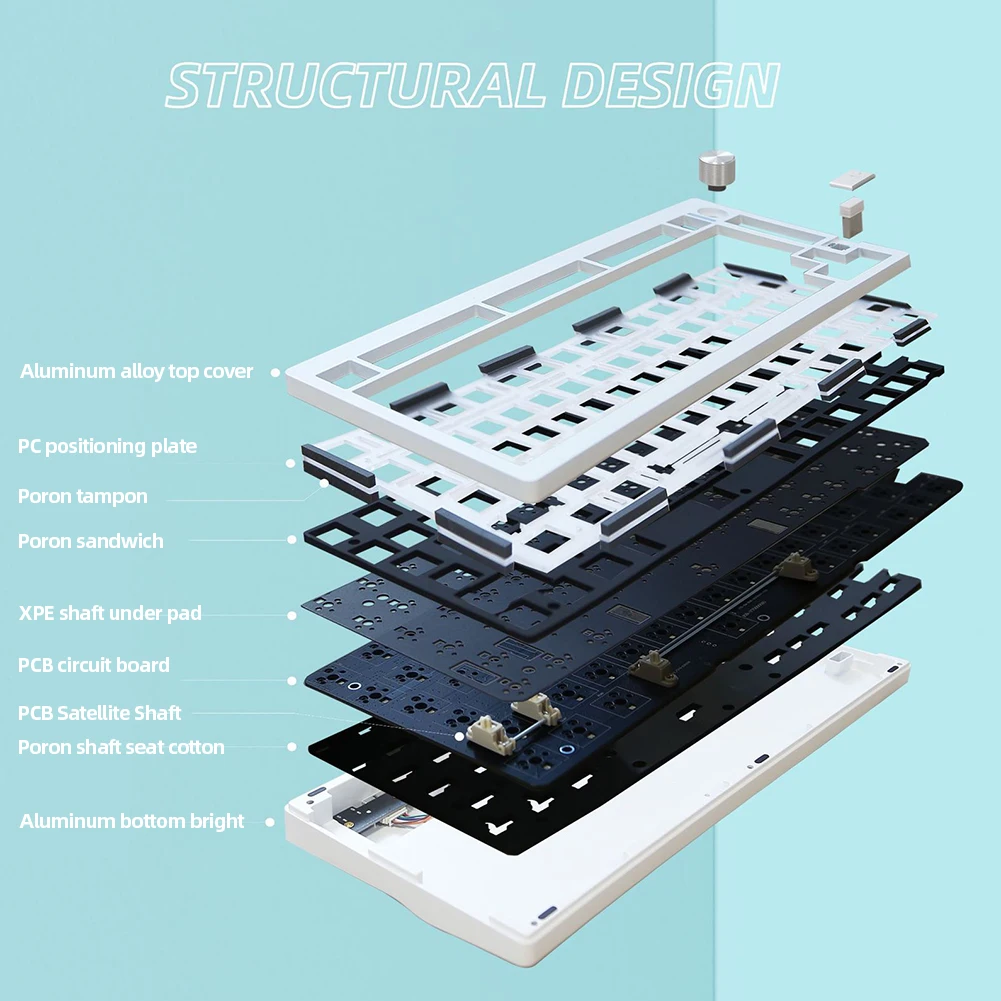 STRUCTURAL DESIGN

Aluminum alloy top cover

PC positioning plate

Poron tampon

Poron sandwich

XPE shaft under pad

PCB circuit board

PCB Satellite Shaft

Poron shaft seat cotton

Aluminum bottom bright