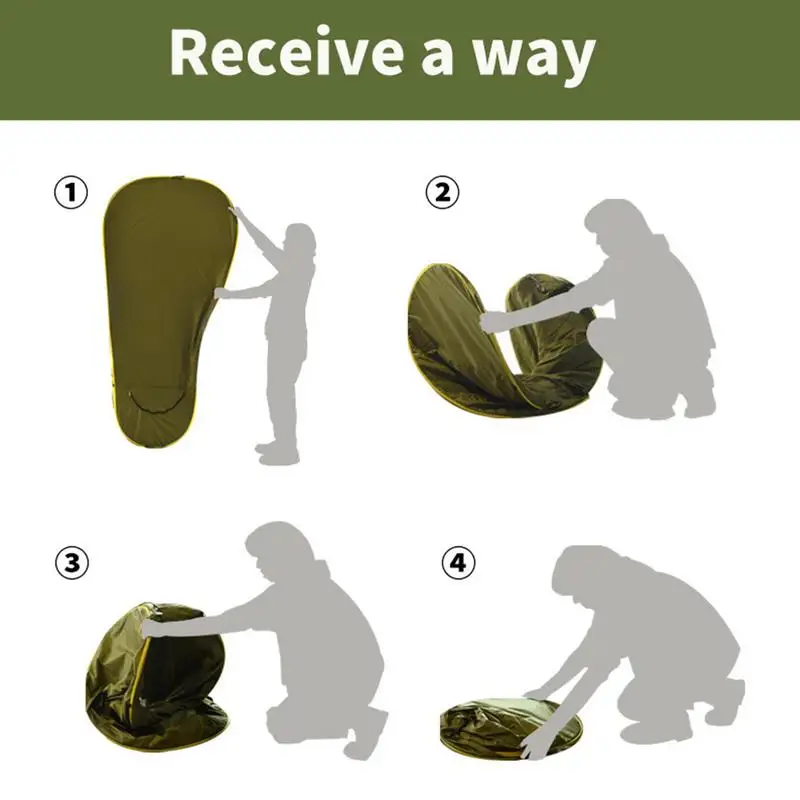 Receive a way

①

②

③

④