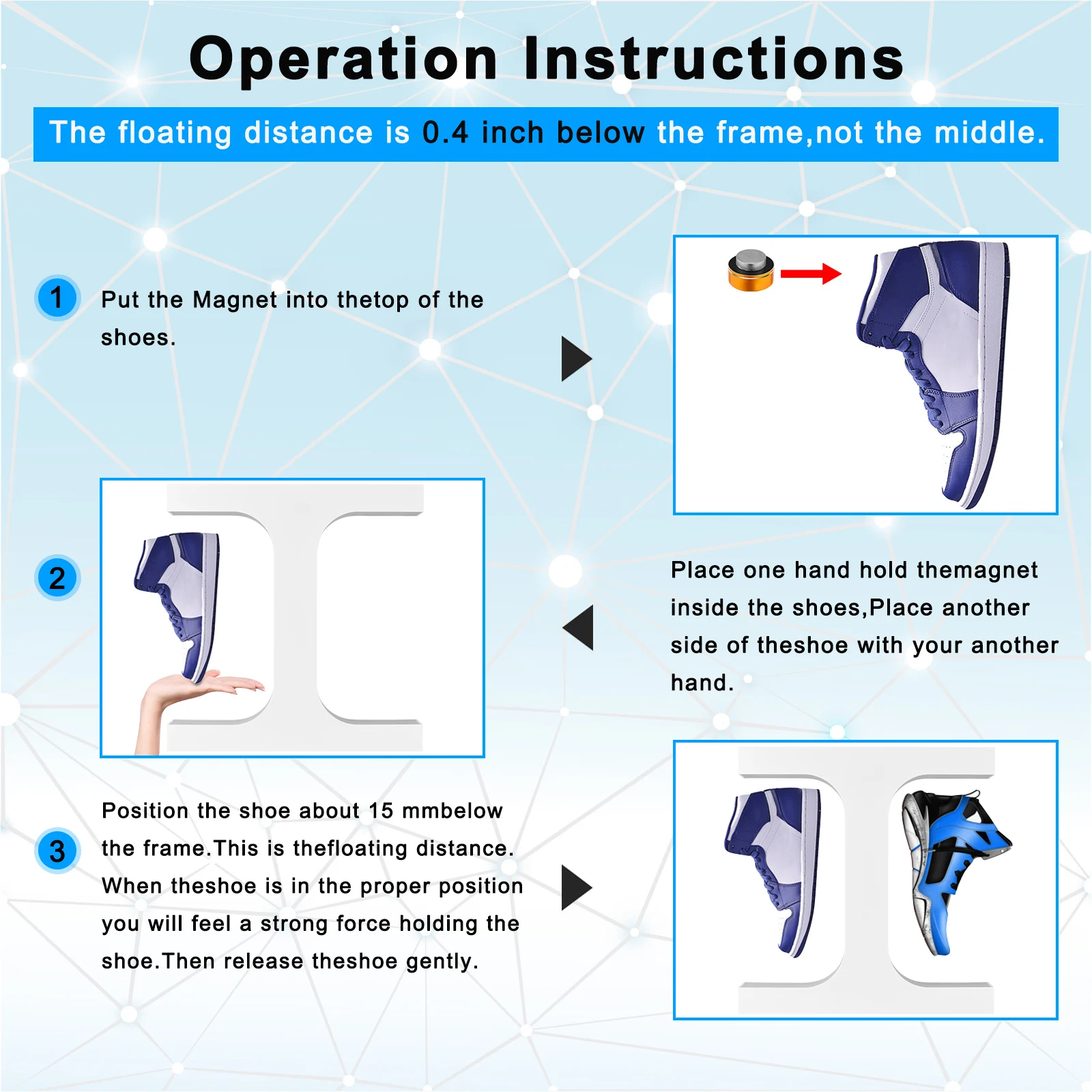 Operation Instructions

The floating distance is 0.4 inch below the frame,not the middle.

1

Put the Magnet into thetop of the shoes.

2

Place one hand hold themagnet inside the shoes,Place another side of theshoe with your another hand.

3

Position the shoe about 15 mmbelow the frame.This is thefloating distance. When theshoe is in the proper position you will feel a strong force holding the shoe.Then release theshoe gently.