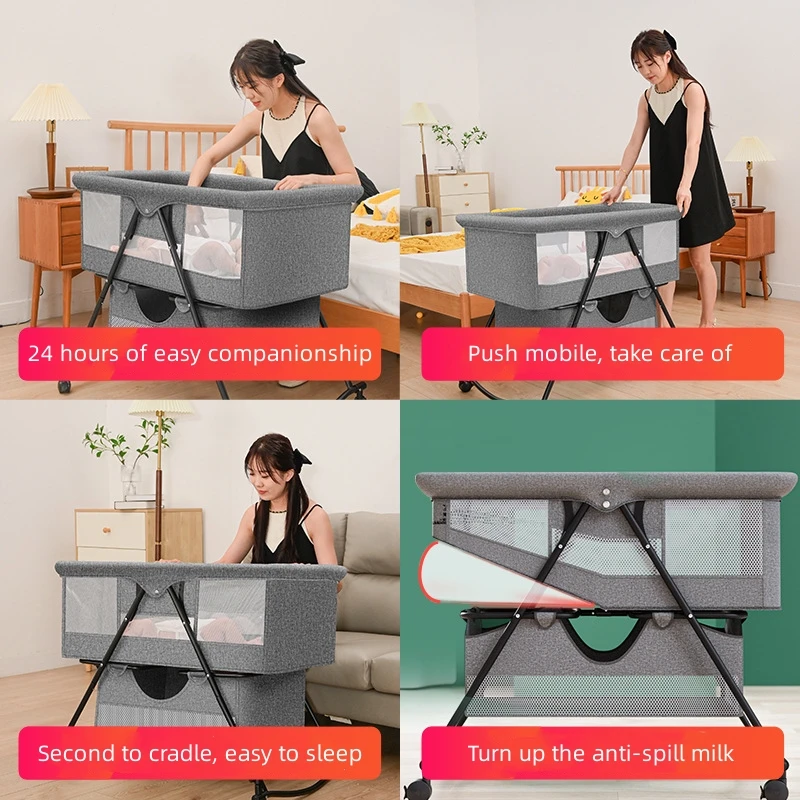 24 hours of easy companionship

Push mobile, take care of

Second to cradle, easy to sleep

Turn up the anti-spill milk