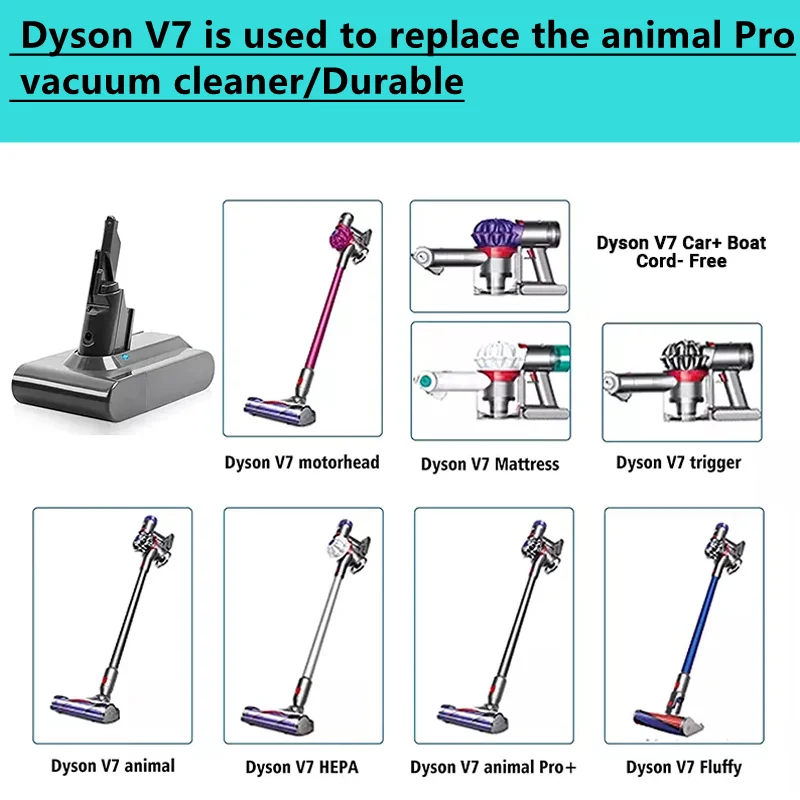 Dyson V7 is used to replace the animal Pro vacuum cleaner/Durable

Dyson V7 Car+ Boat Cord- Free

Dyson V7 motorhead

Dyson V7 Mattress

Dyson V7 trigger

Dyson V7 animal

Dyson V7 HEPA

Dyson V7 animal Pro+

Dyson V7 Fluffy