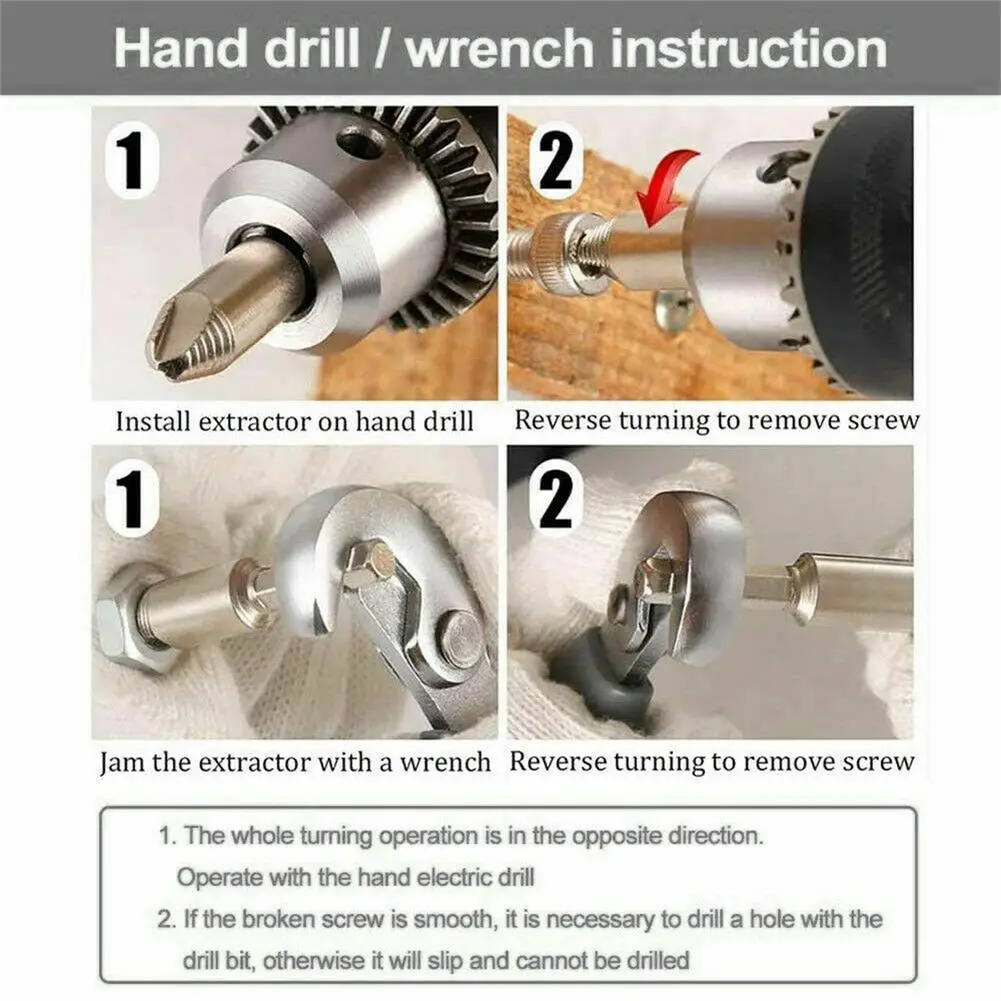 Hand drill / wrench instruction

1

Install extractor on hand drill

2

Reverse turning to remove screw

1

Jam the extractor with a wrench

2

Reverse turning to remove screw

1. The whole turning operation is in the opposite direction. Operate with the hand electric drill

2. If the broken screw is smooth, it is necessary to drill a hole with the drill bit, otherwise it will slip and cannot be drilled