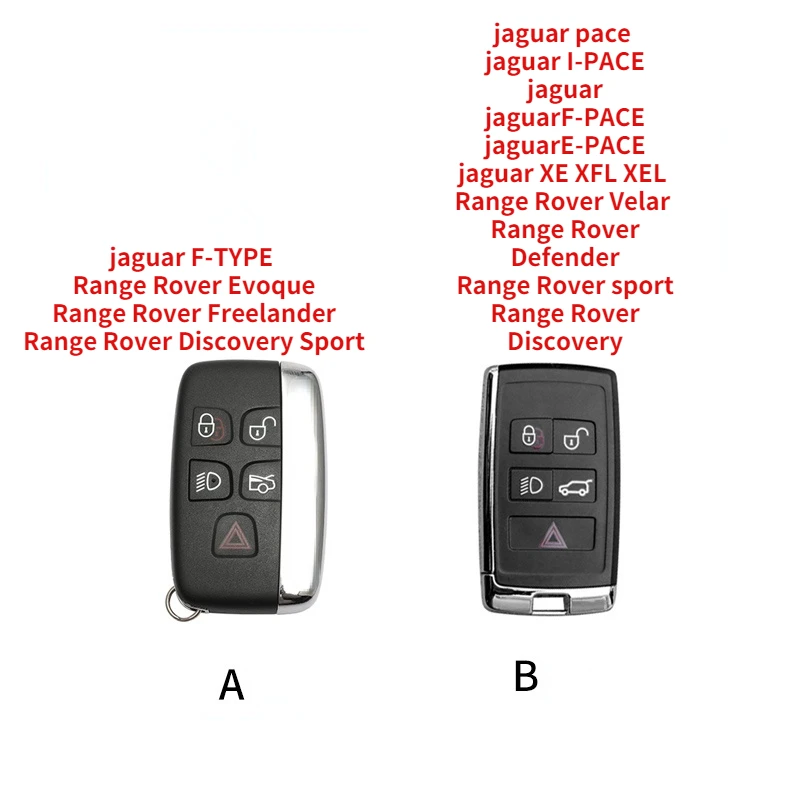 jaguar F-TYPE
Range Rover Evoque
Range Rover Freelander
Range Rover Discovery Sport

A

jaguar pace
jaguar I-PACE
jaguar
jaguarF-PACE
jaguarE-PACE
jaguar XE XFL XEL
Range Rover Velar
Range Rover
Defender
Range Rover sport
Range Rover
Discovery

B