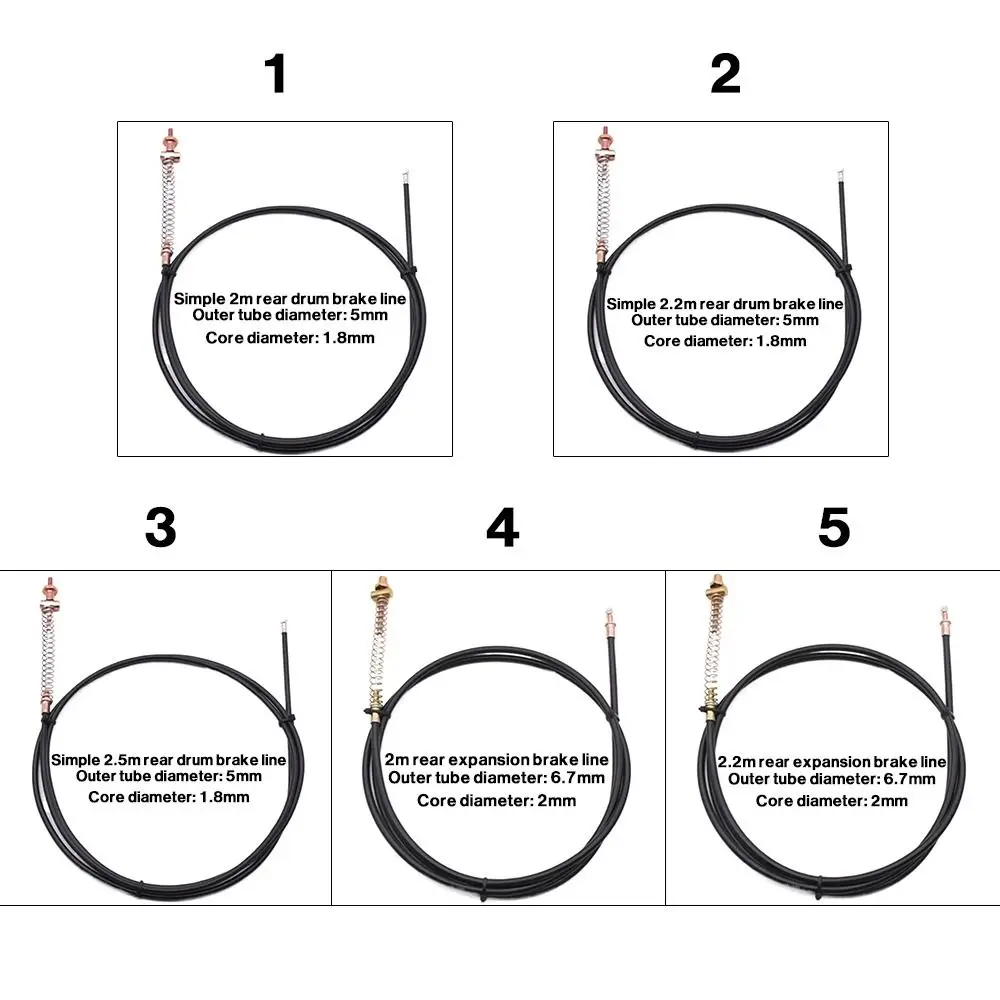 1

Simple 2m rear drum brake line
Outer tube diameter: 5mm
Core diameter: 1.8mm

2

Simple 2.2m rear drum brake line
Outer tube diameter: 5mm
Core diameter: 1.8mm

3

Simple 2.5m rear drum brake line
Outer tube diameter: 5mm
Core diameter: 1.8mm

4

2m rear expansion brake line
Outer tube diameter: 6.7mm
Core diameter: 2mm

5

2.2m rear expansion brake line
Outer tube diameter: 6.7mm
Core diameter: 2mm