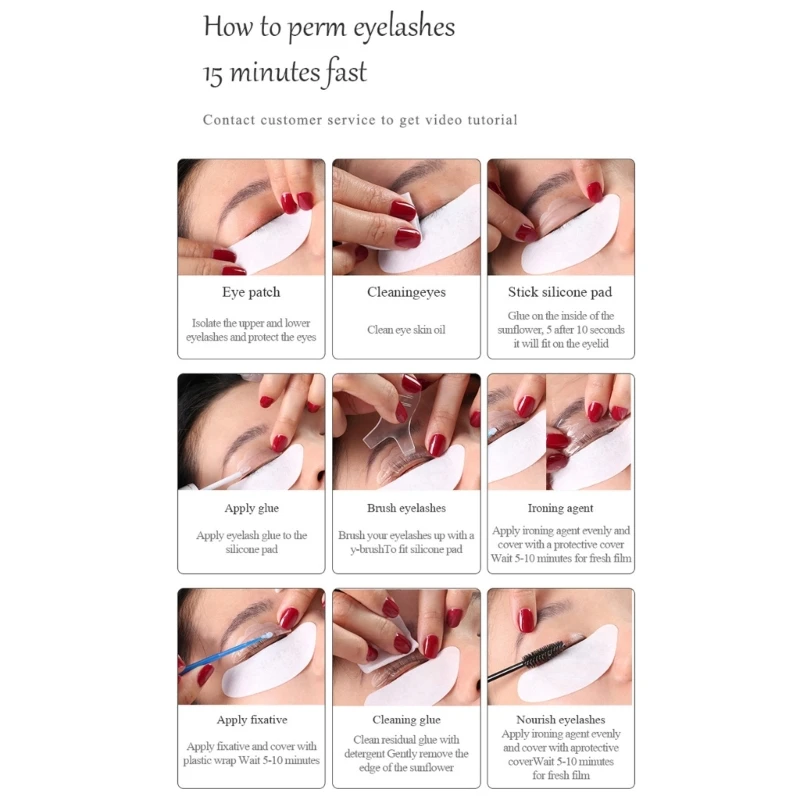 How to perm eyelashes
15 minutes fast

Contact customer service to get video tutorial

Eye patch

Isolate the upper and lower eyelashes and protect the eyes

Cleaningeyes

Clean eye skin oil

Stick silicone pad

Glue on the inside of the sunflower, 5 after 10 seconds it will fit on the eyelid

Apply glue

Apply eyelash glue to the silicone pad

Brush eyelashes

Brush your eyelashes up with a y-brushTo fit silicone pad

Ironing agent

Apply ironing agent evenly and cover with a protective cover Wait 5-10 minutes for fresh film

Apply fixative

Apply fixative and cover with plastic wrap Wait 5-10 minutes

Cleaning glue

Clean residual glue with detergent Gently remove the edge of the sunflower

Nourish eyelashes

Apply ironing agent evenly and cover with aprotective coverWait 5-10 minutes for fresh film