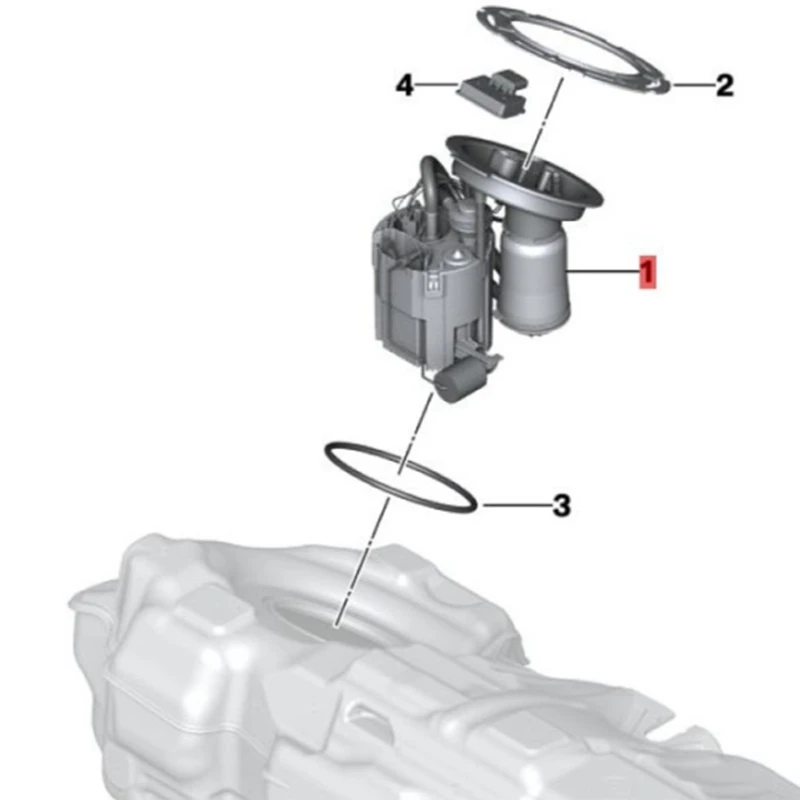 4
2
1
3