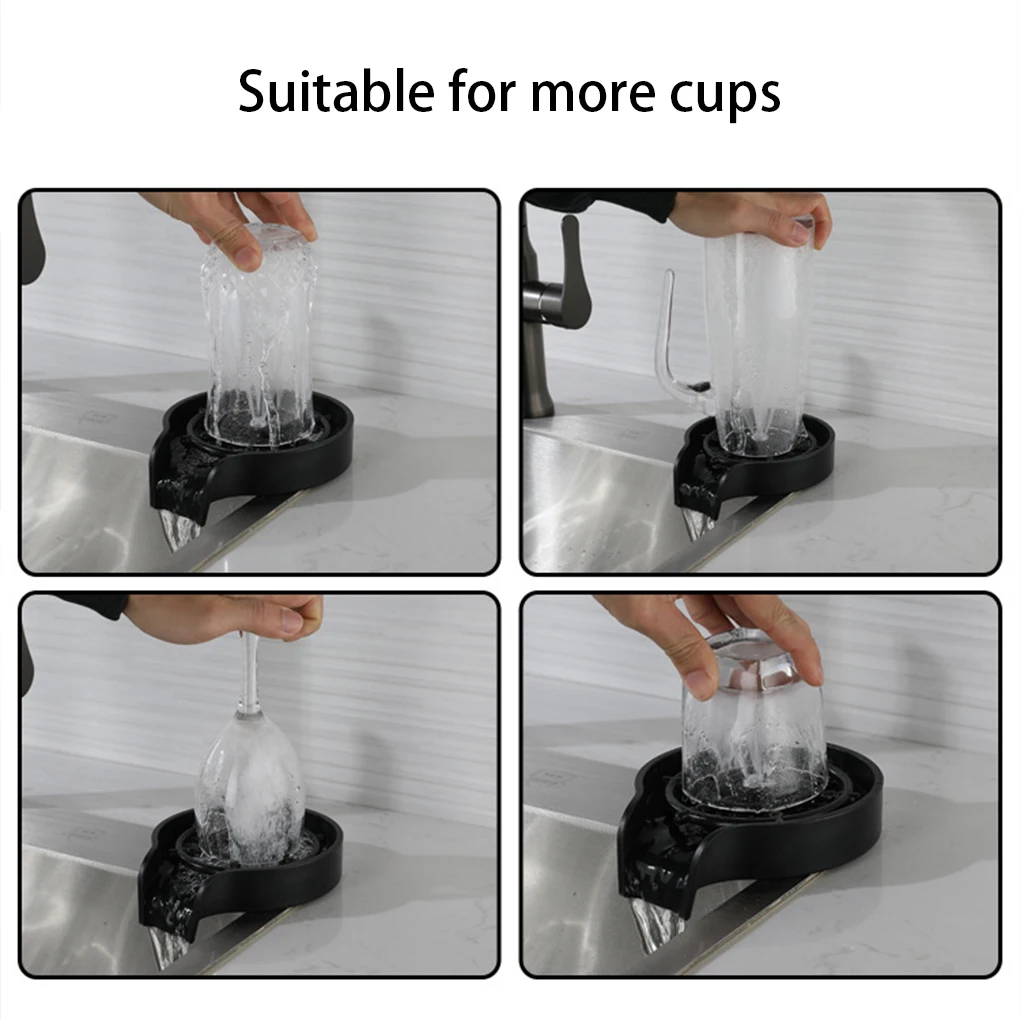 Suitable for more cups