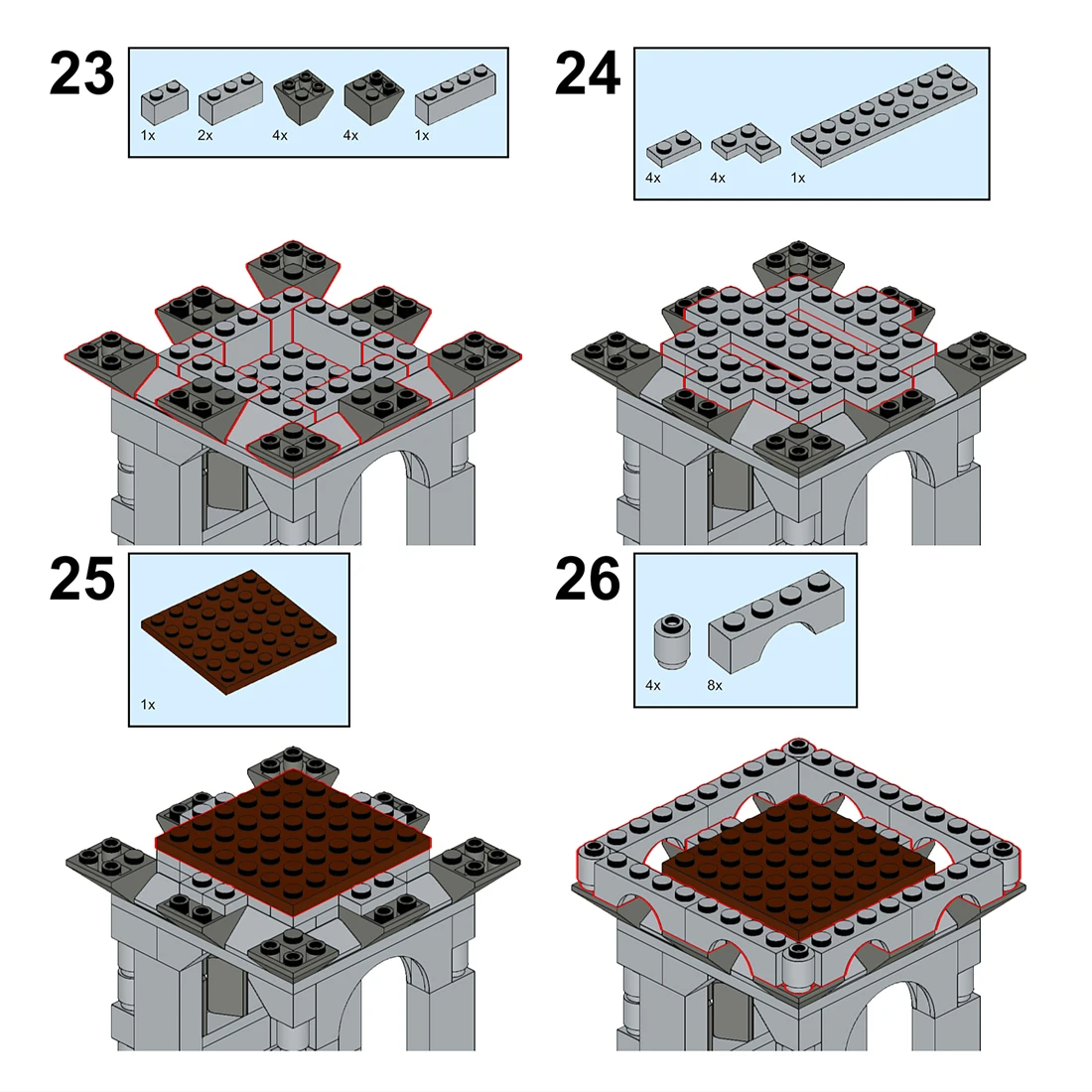 23

1x 2x 4x 4x 1x

24

4x 4x 1x

25

1x

26

4x 8x