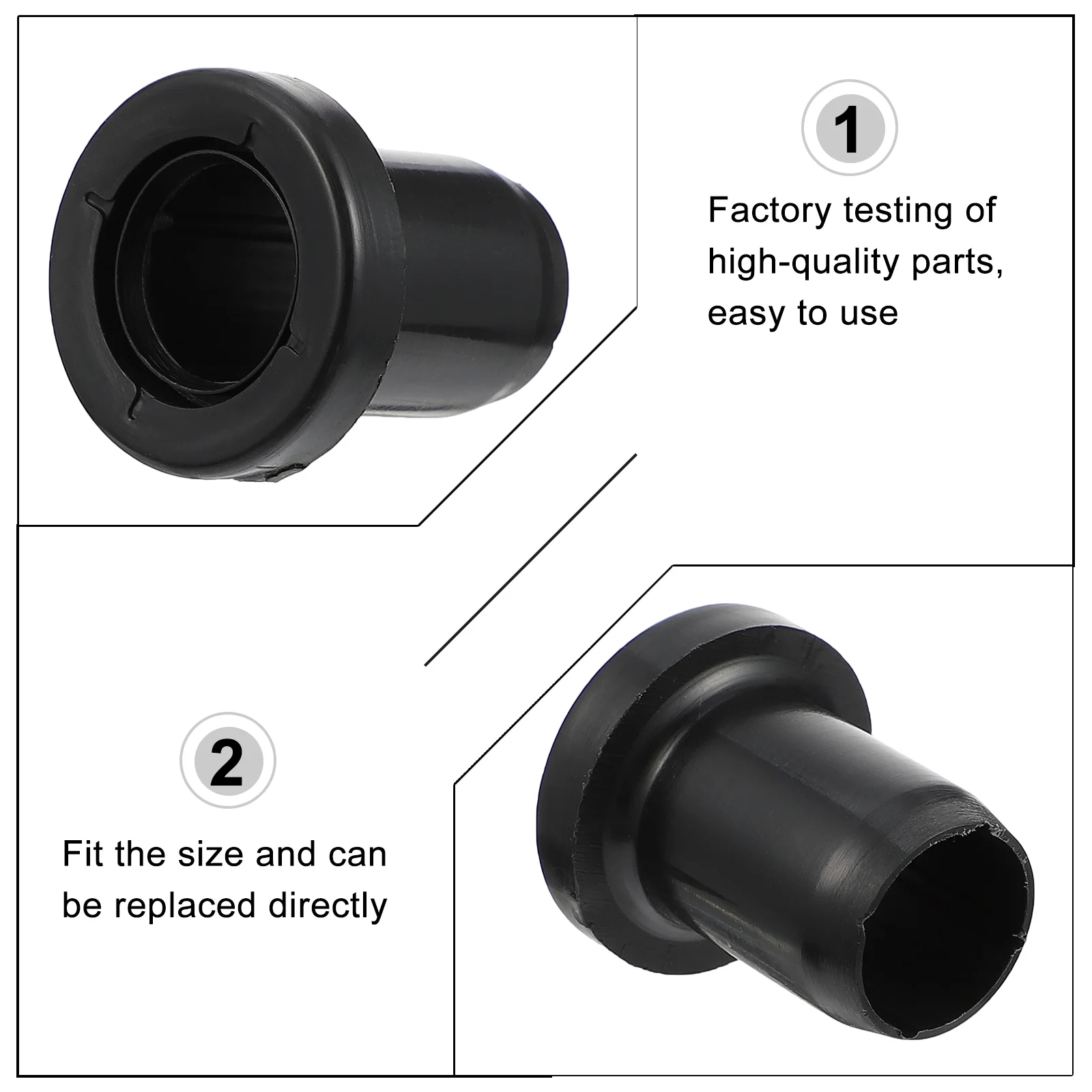 1

Factory testing of high-quality parts, easy to use

2

Fit the size and can be replaced directly