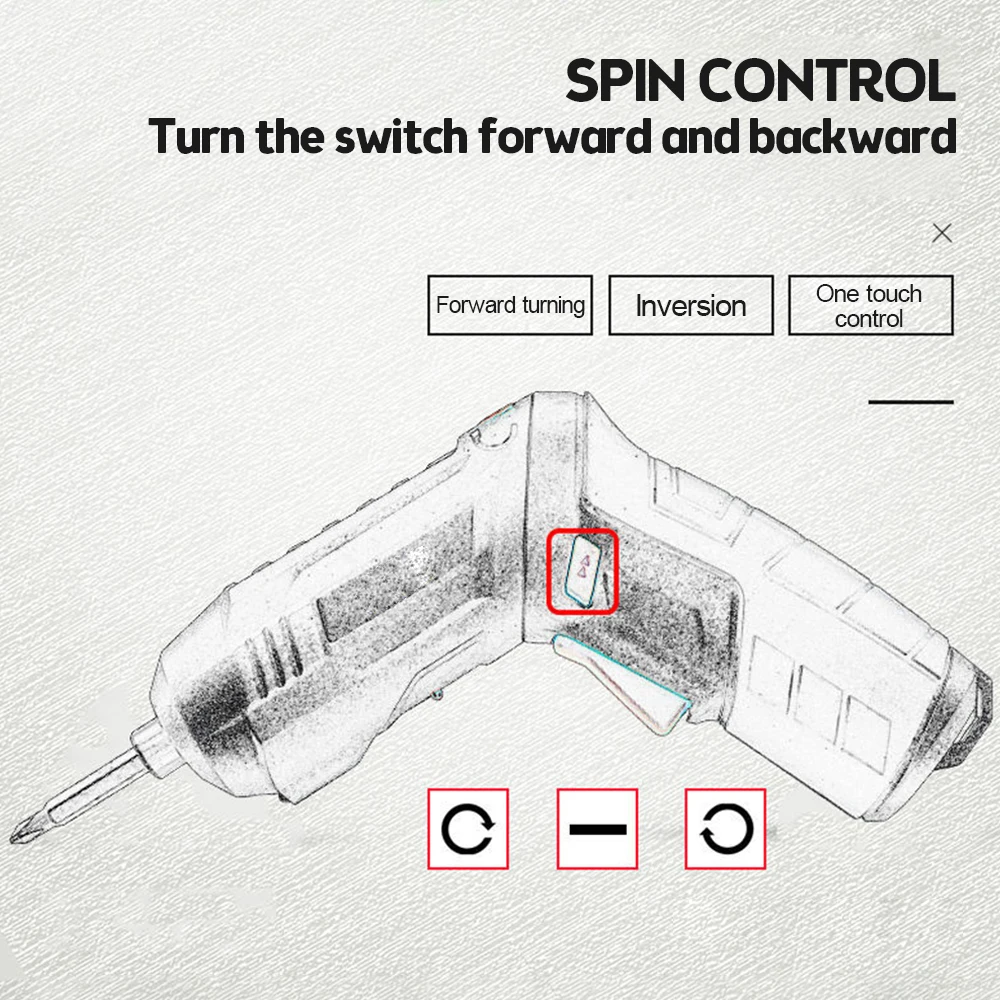 SPIN CONTROL
Turn the switch forward and backward

Forward turning

Inversion

One touch control