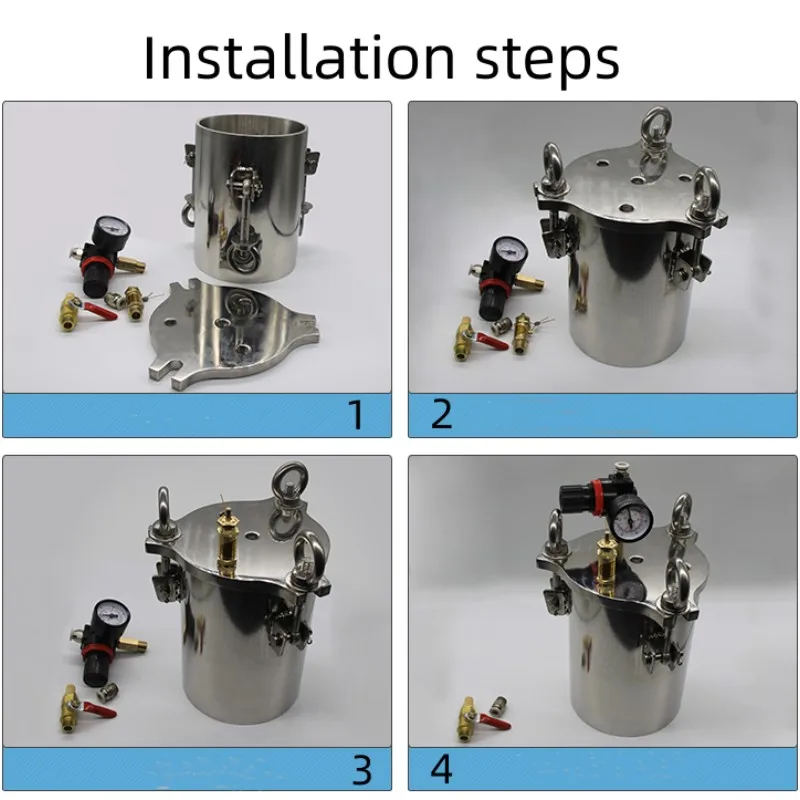 Installation steps

1

2

3

4