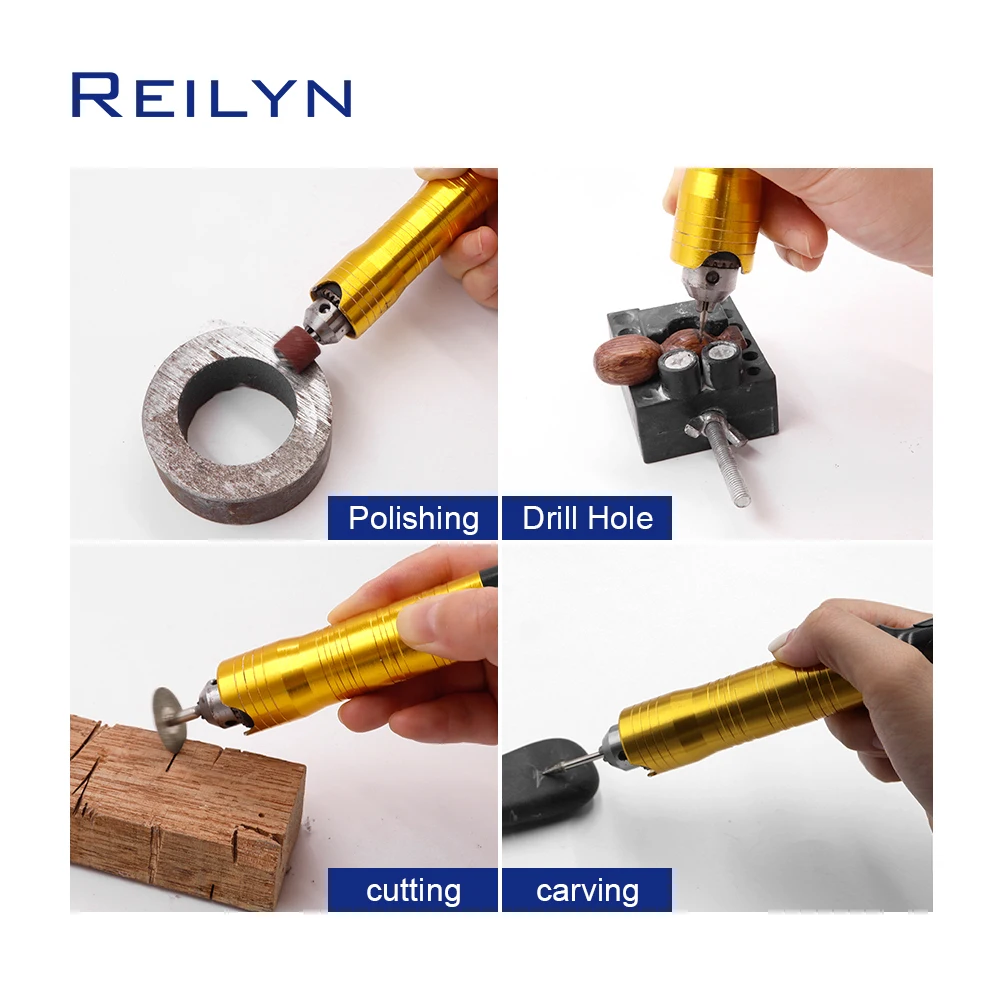 REILYN

Polishing

Drill Hole

cutting

carving