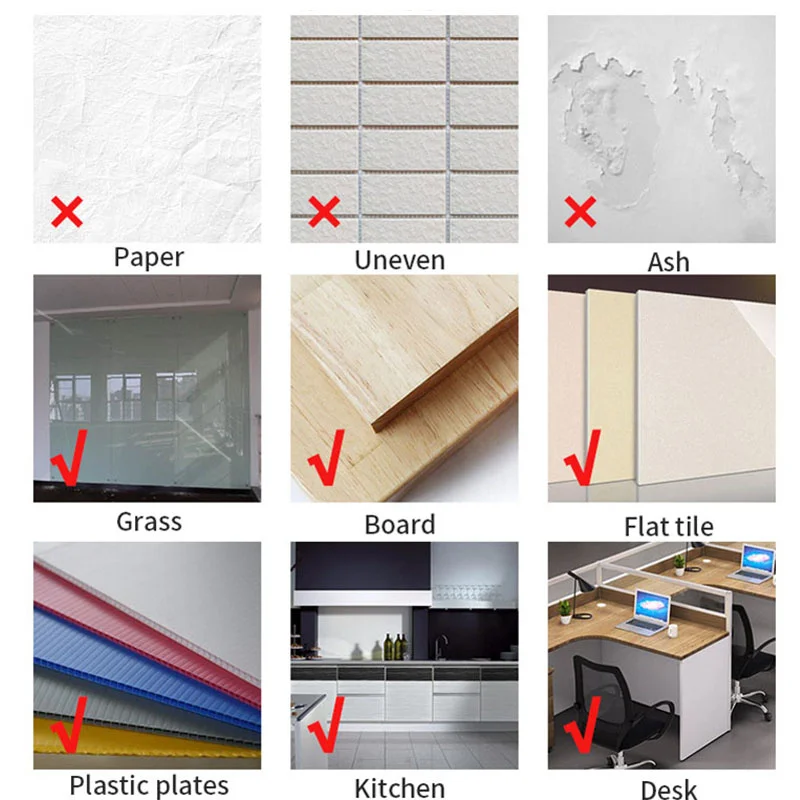 ×
Paper

×
Uneven

×
Ash

√
Grass

√
Board

√
Flat tile

√
Plastic plates

√
Kitchen

√
Desk